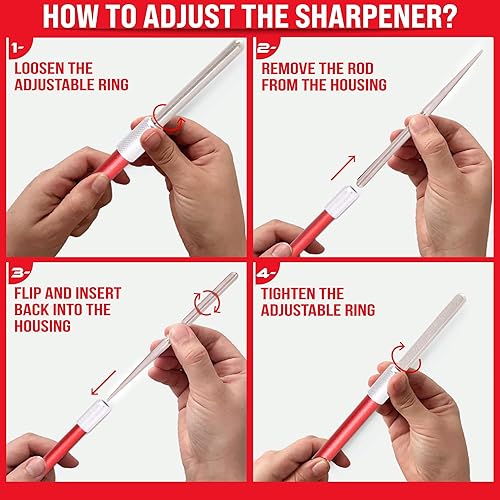 HOW TO ADJUST THE SHARPENER?

1-
LOOSEN THE ADJUSTABLE RING

2-
REMOVE THE ROD FROM THE HOUSING

3-
FLIP AND INSERT BACK INTO THE HOUSING

4-
TIGHTEN THE ADJUSTABLE RING