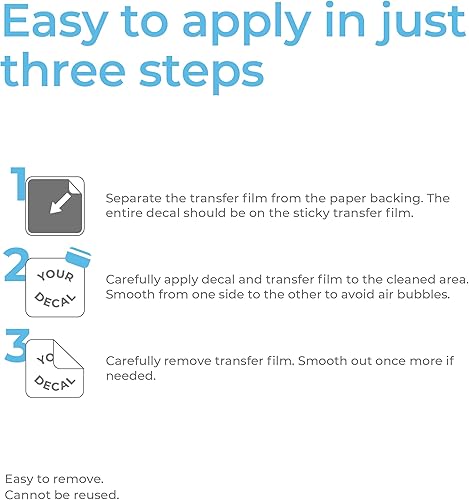 Easy to apply in just three steps

1

Separate the transfer film from the paper backing. The entire decal should be on the sticky transfer film.

2

YOUR DECAL

Carefully apply decal and transfer film to the cleaned area. Smooth from one side to the other to avoid air bubbles.

3

YO DECAL

Carefully remove transfer film. Smooth out once more if needed.

Easy to remove.
Cannot be reused.