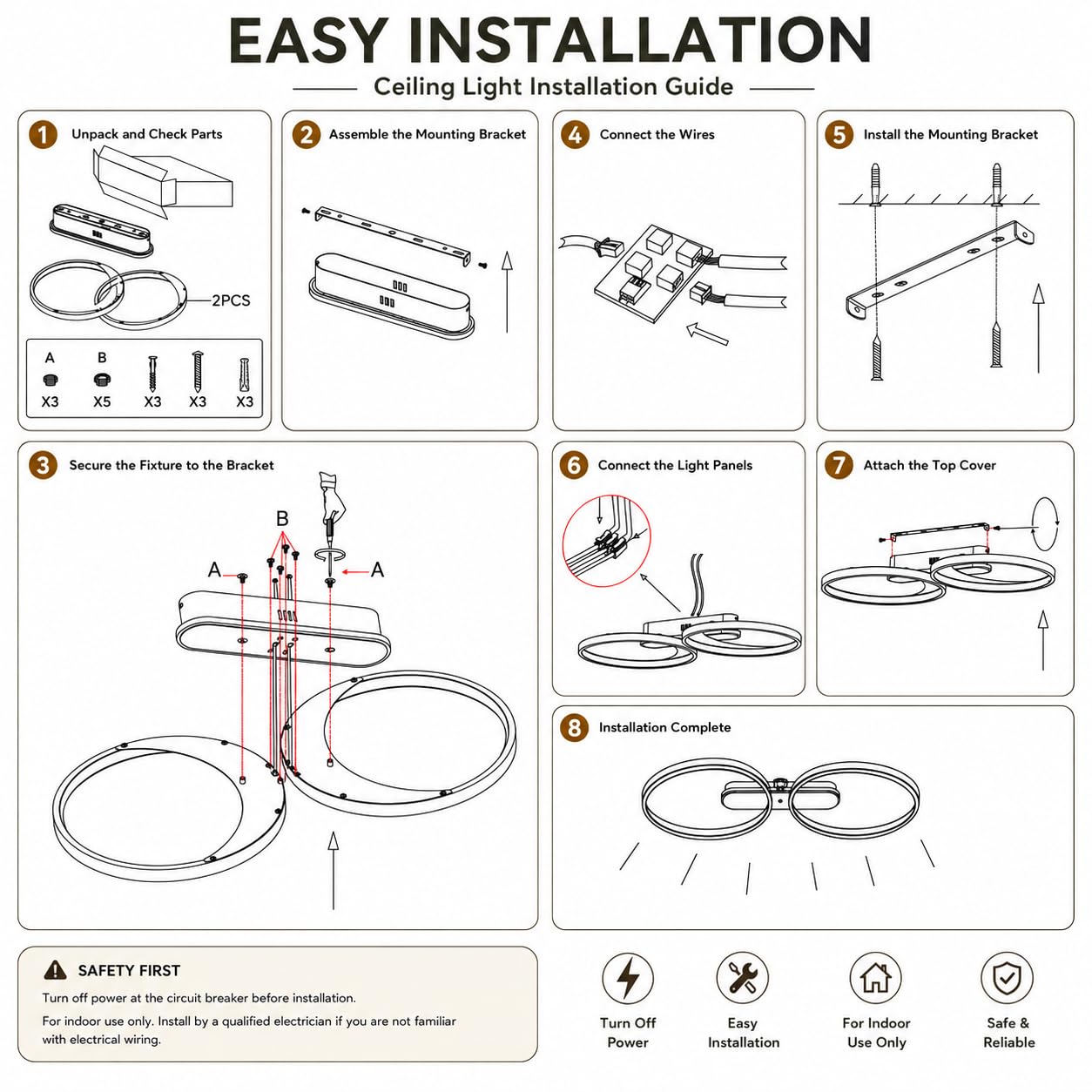 EASY INSTALLATION

Ceiling Light Installation Guide

1 Unpack and Check Parts

2PCS

| A | B | | | |
|---|---|---|---|---|
| X3 | X5 | X3 | X3 | X3 |

2 Assemble the Mounting Bracket

4 Connect the Wires

5 Install the Mounting Bracket

3 Secure the Fixture to the Bracket

B

A

A

6 Connect the Light Panels

7 Attach the Top Cover

8 Installation Complete

SAFETY FIRST

Turn off power at the circuit breaker before installation.

For indoor use only. Install by a qualified electrician if you are not familiar with electrical wiring.

Turn Off Power

Easy Installation

For Indoor Use Only

Safe & Reliable