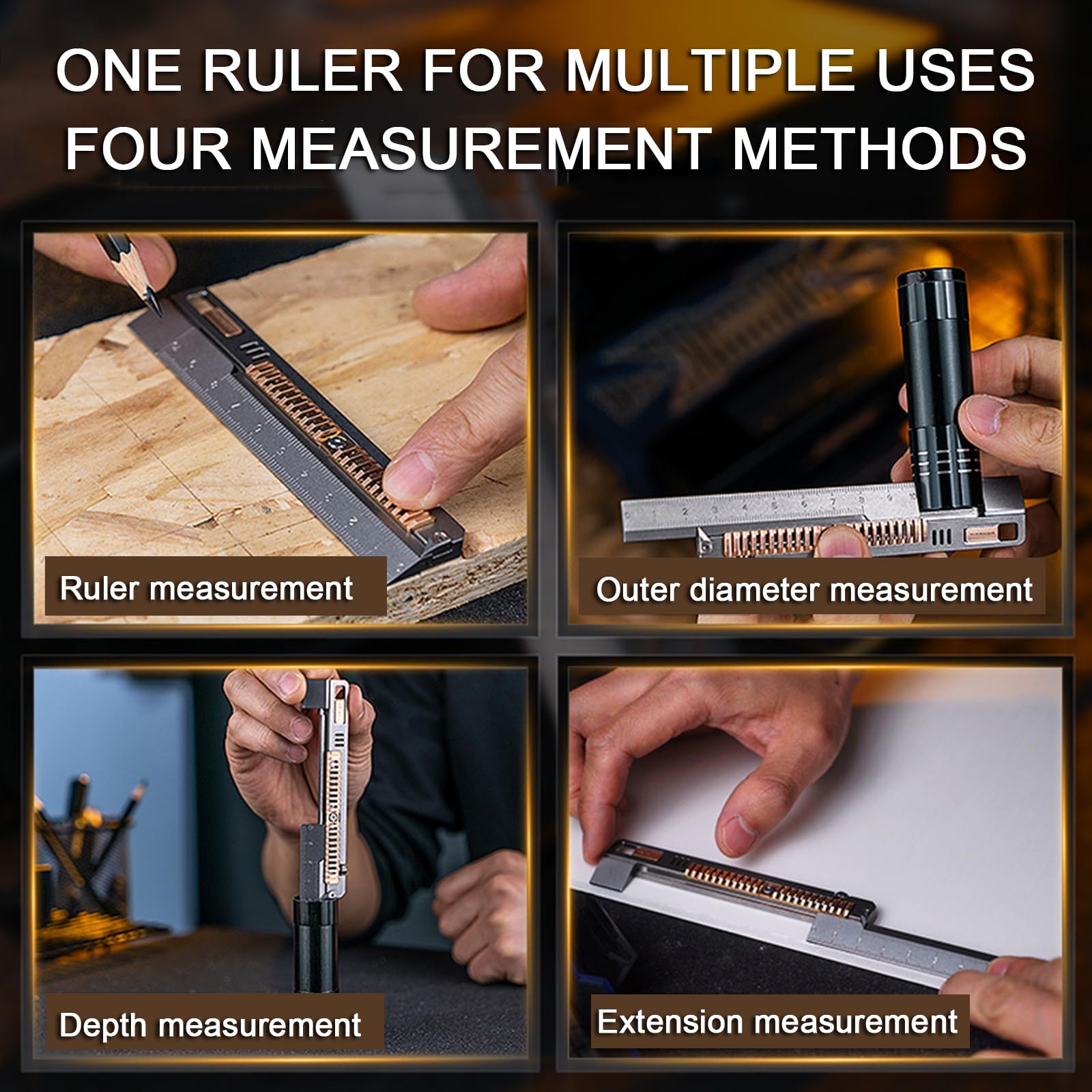 ONE RULER FOR MULTIPLE USES
FOUR MEASUREMENT METHODS

Ruler measurement

Outer diameter measurement

Depth measurement

Extension measurement