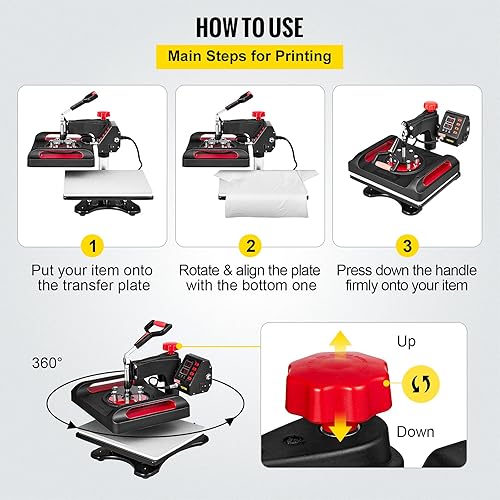 HOW TO USE

Main Steps for Printing

1

Put your item onto the transfer plate

2

Rotate & align the plate with the bottom one

3

Press down the handle firmly onto your item

360°

Up

Down