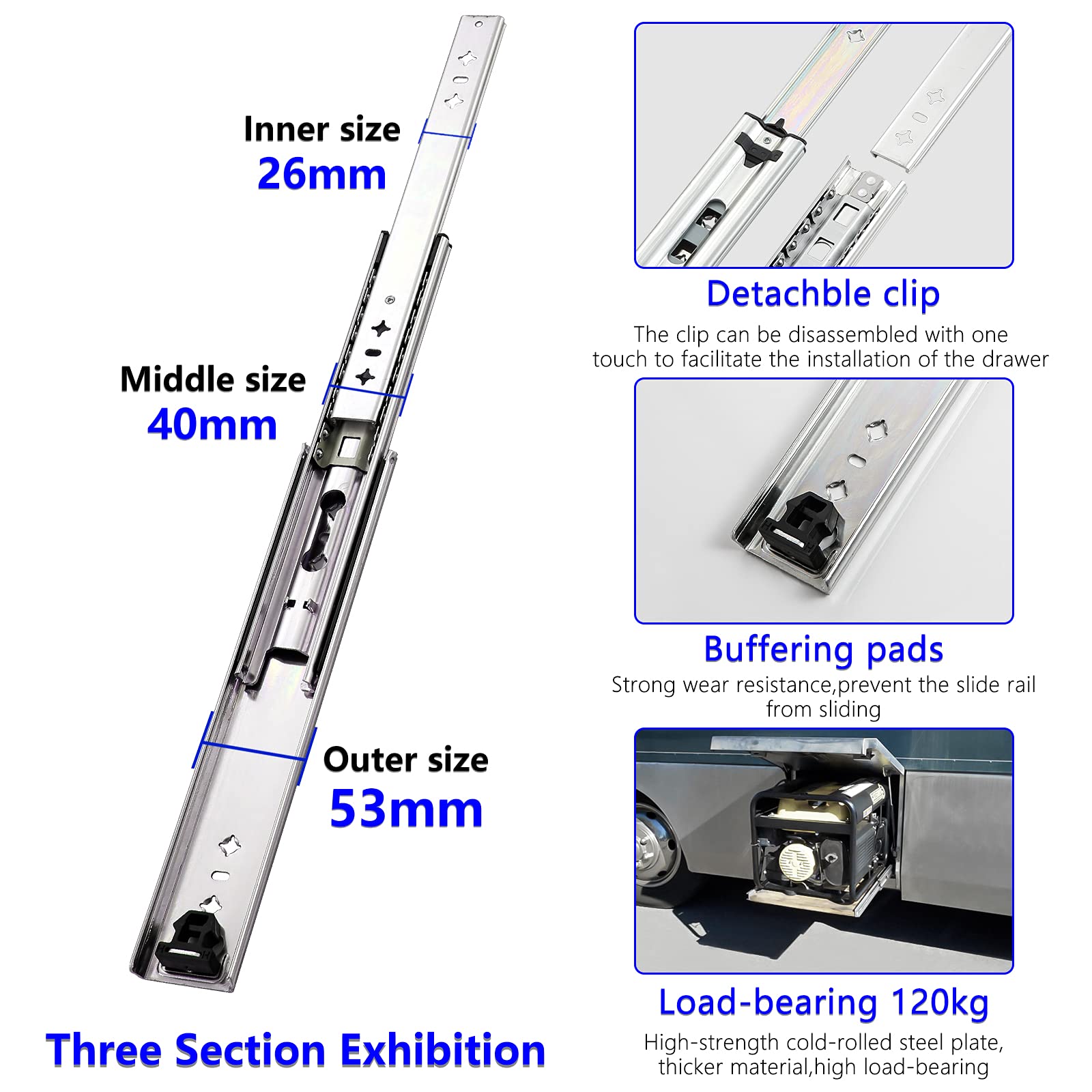 Inner size
26mm

Middle size
40mm

Outer size
53mm

Three Section Exhibition

Detachble clip
The clip can be disassembled with one touch to facilitate the installation of the drawer

Buffering pads
Strong wear resistance,prevent the slide rail from sliding

Load-bearing 120kg
High-strength cold-rolled steel plate, thicker material,high load-bearing