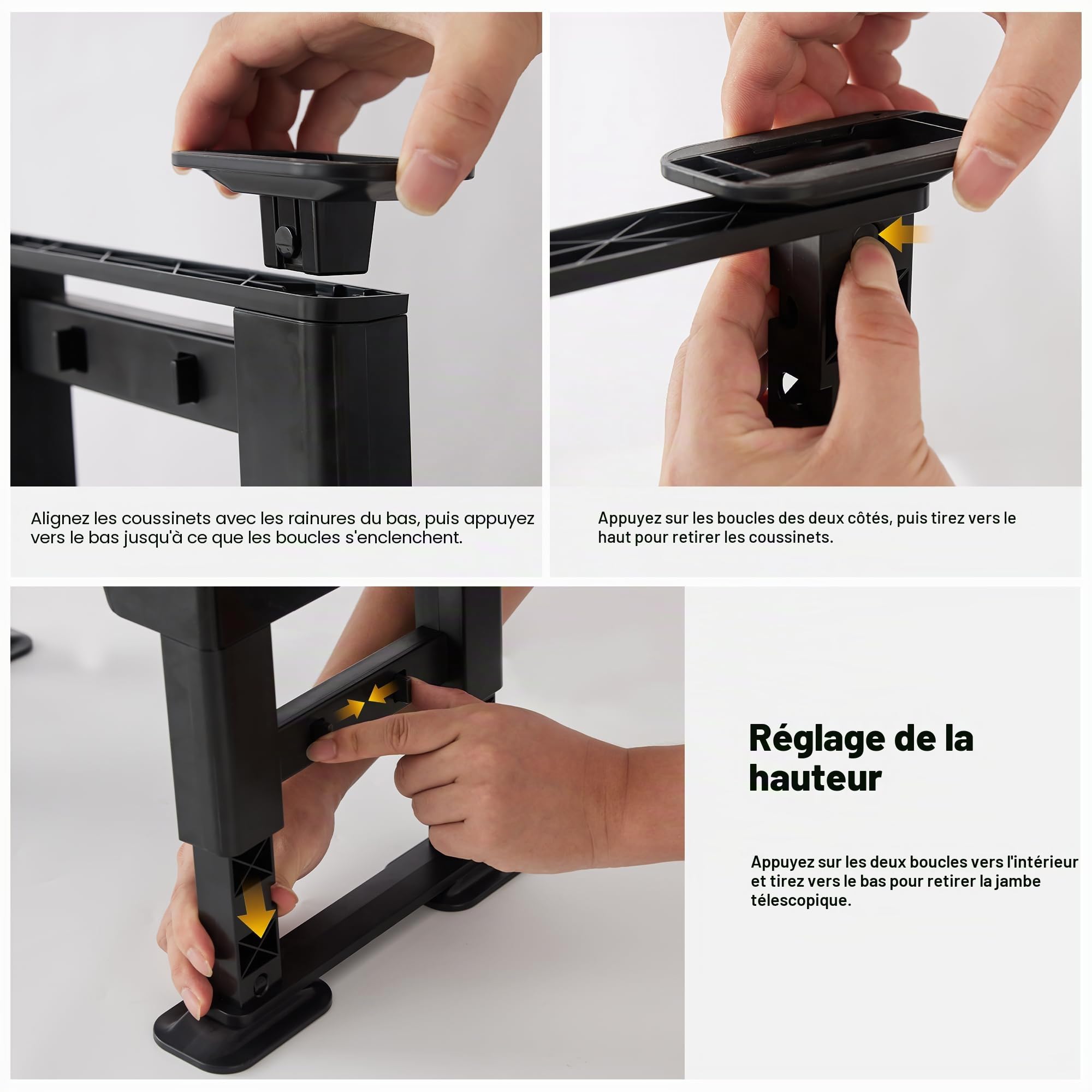 Alignez les coussinets avec les rainures du bas, puis appuyez vers le bas jusqu'à ce que les boucles s'enclenchent.

Appuyez sur les boucles des deux côtés, puis tirez vers le haut pour retirer les coussinets.

Réglage de la hauteur

Appuyez sur les deux boucles vers l'intérieur et tirez vers le bas pour retirer la jambe télescopique.