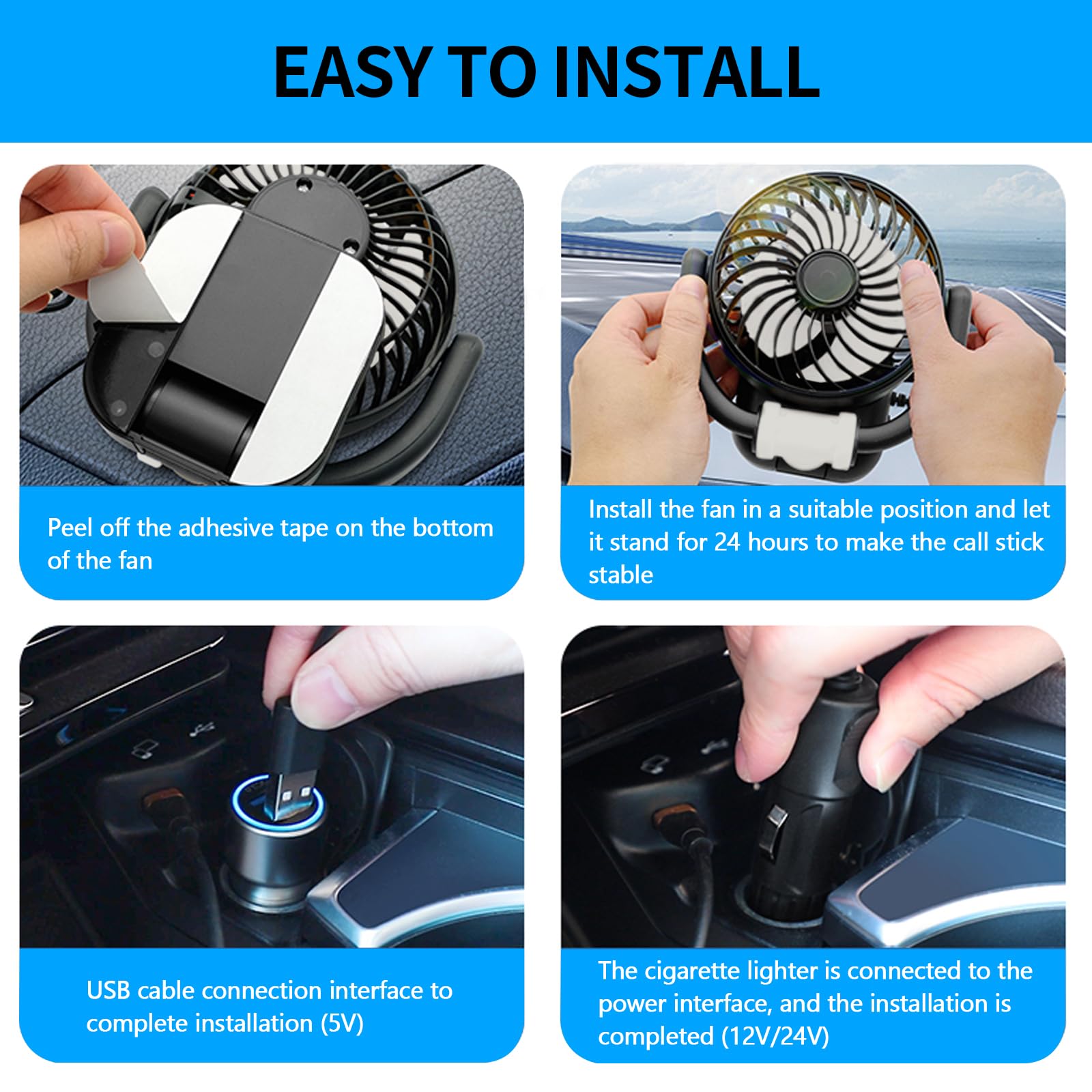 EASY TO INSTALL

Peel off the adhesive tape on the bottom of the fan

Install the fan in a suitable position and let it stand for 24 hours to make the call stick stable

USB cable connection interface to complete installation (5V)

The cigarette lighter is connected to the power interface, and the installation is completed (12V/24V)