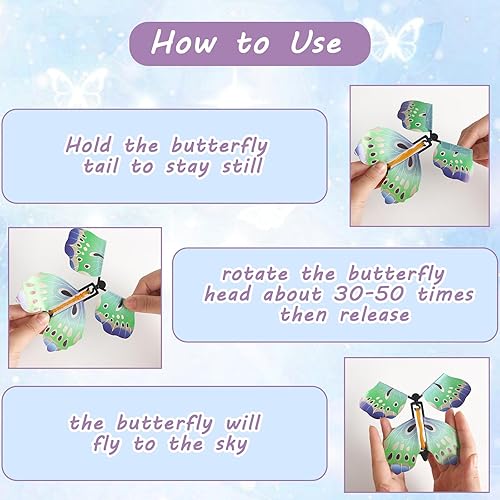 How to Use

Hold the butterfly tail to stay still

rotate the butterfly head about 30-50 times then release

the butterfly will fly to the sky