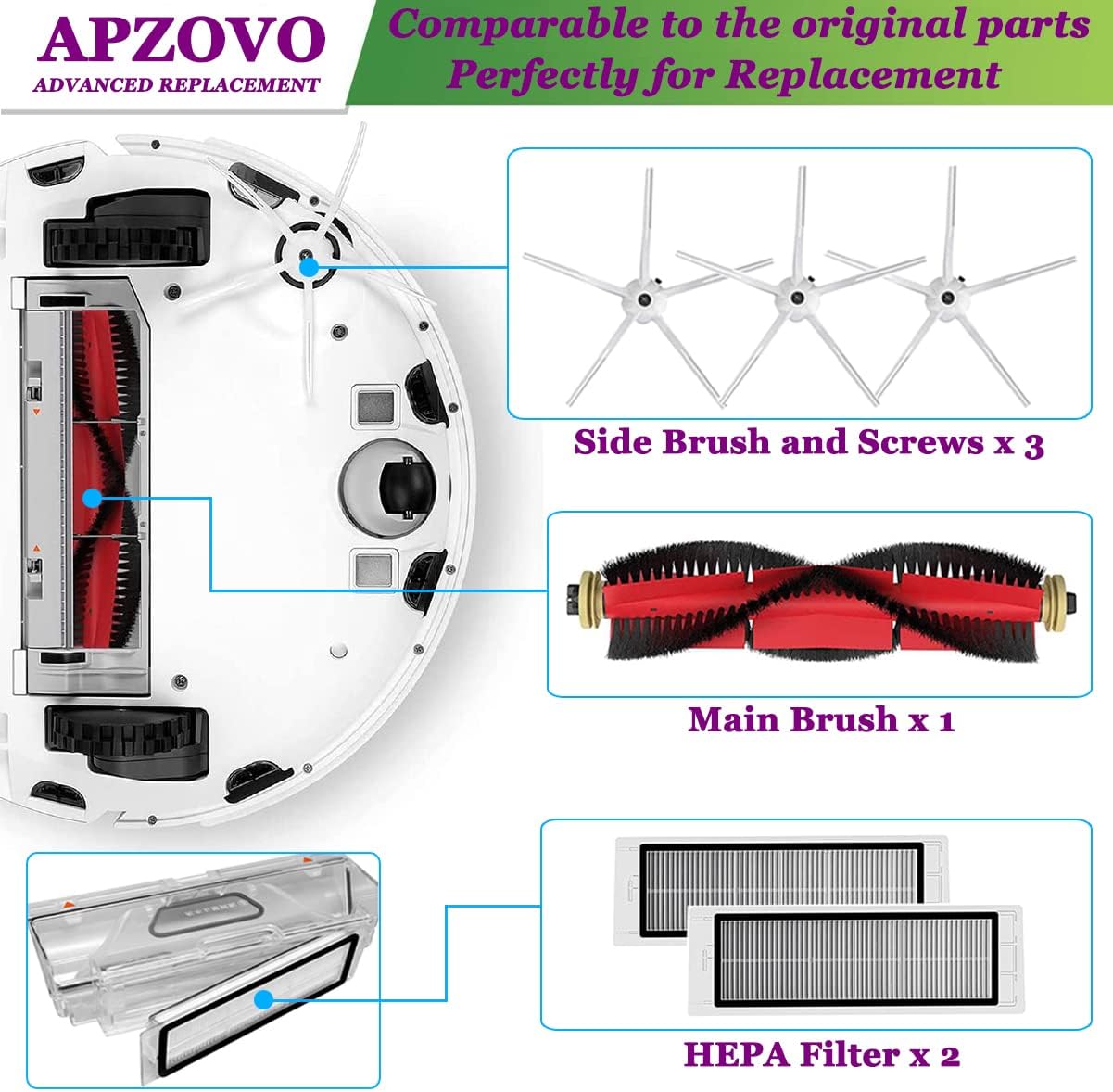 APZOVO
ADVANCED REPLACEMENT

Comparable to the original parts
Perfectly for Replacement

Side Brush and Screws x 3

Main Brush x 1

HEPA Filter x 2