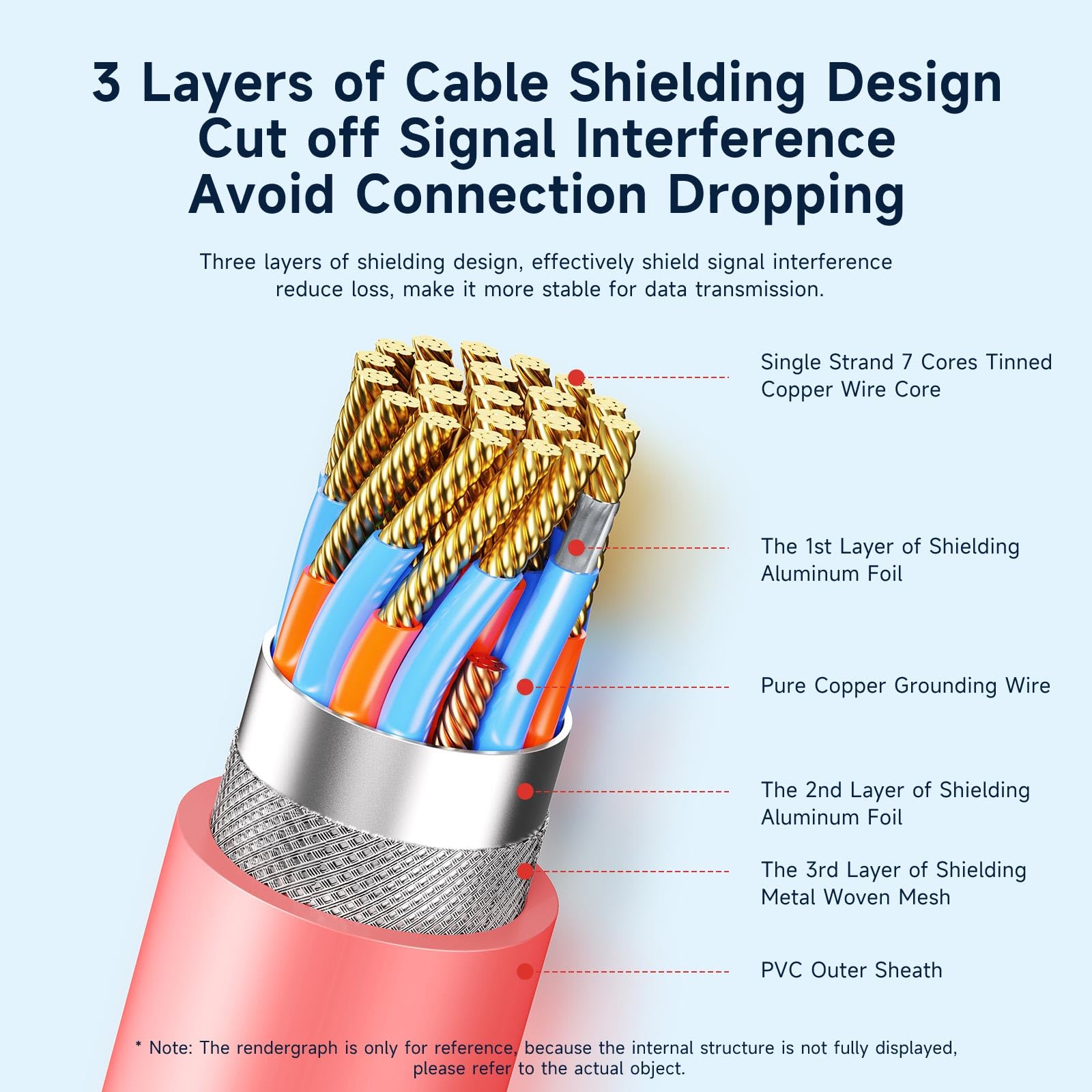 3 Layers of Cable Shielding Design
Cut off Signal Interference
Avoid Connection Dropping

Three layers of shielding design, effectively shield signal interference reduce loss, make it more stable for data transmission.

Single Strand 7 Cores Tinned Copper Wire Core

The 1st Layer of Shielding Aluminum Foil

Pure Copper Grounding Wire

The 2nd Layer of Shielding Aluminum Foil

The 3rd Layer of Shielding Metal Woven Mesh

PVC Outer Sheath

* Note: The rendergraph is only for reference, because the internal structure is not fully displayed, please refer to the actual object.