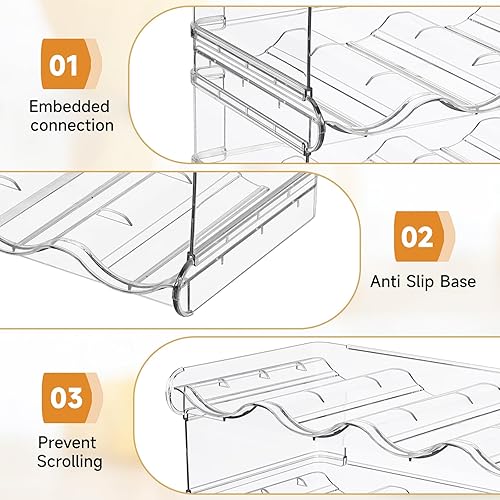 01

Embedded connection

02

Anti Slip Base

03

Prevent Scrolling