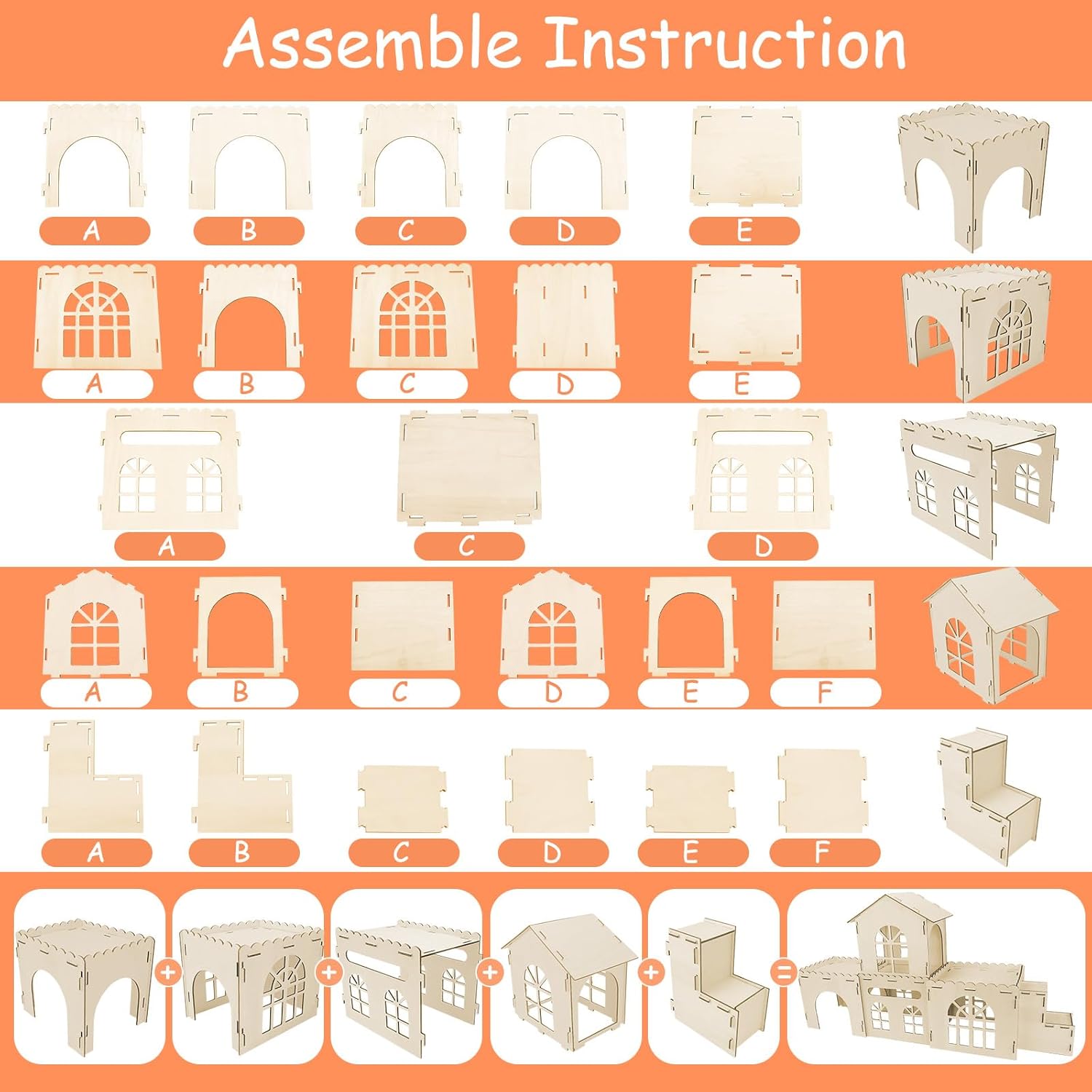 Assemble Instruction

A B C D E

A B C D E

A C D

A B C D E F

A B C D E F

+ + + + =