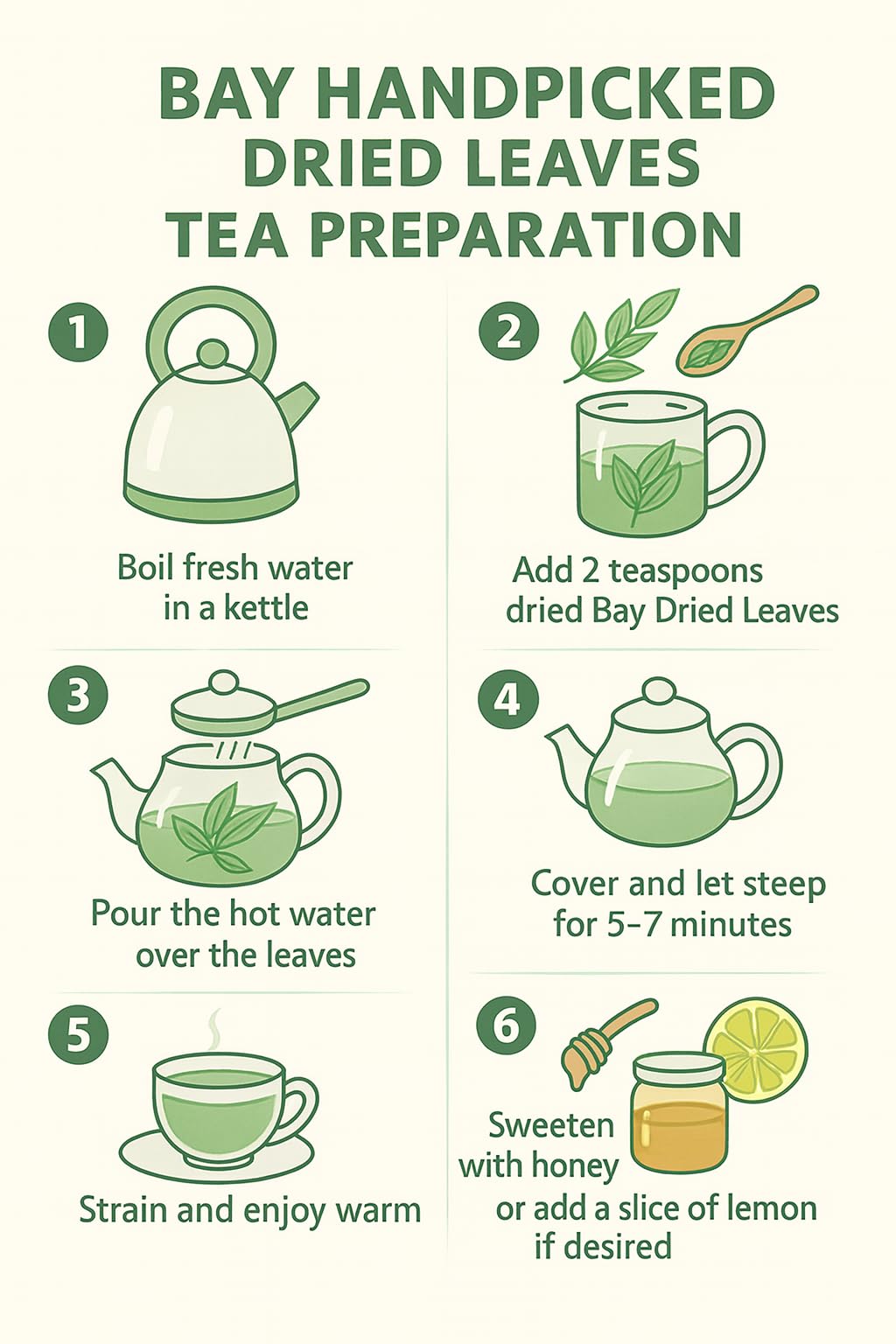 BAY HANDPICKED DRIED LEAVES TEA PREPARATION

1

Boil fresh water in a kettle

2

Add 2 teaspoons dried Bay Dried Leaves

3

Pour the hot water over the leaves

4

Cover and let steep for 5–7 minutes

5

Strain and enjoy warm

6

Sweeten with honey or add a slice of lemon if desired