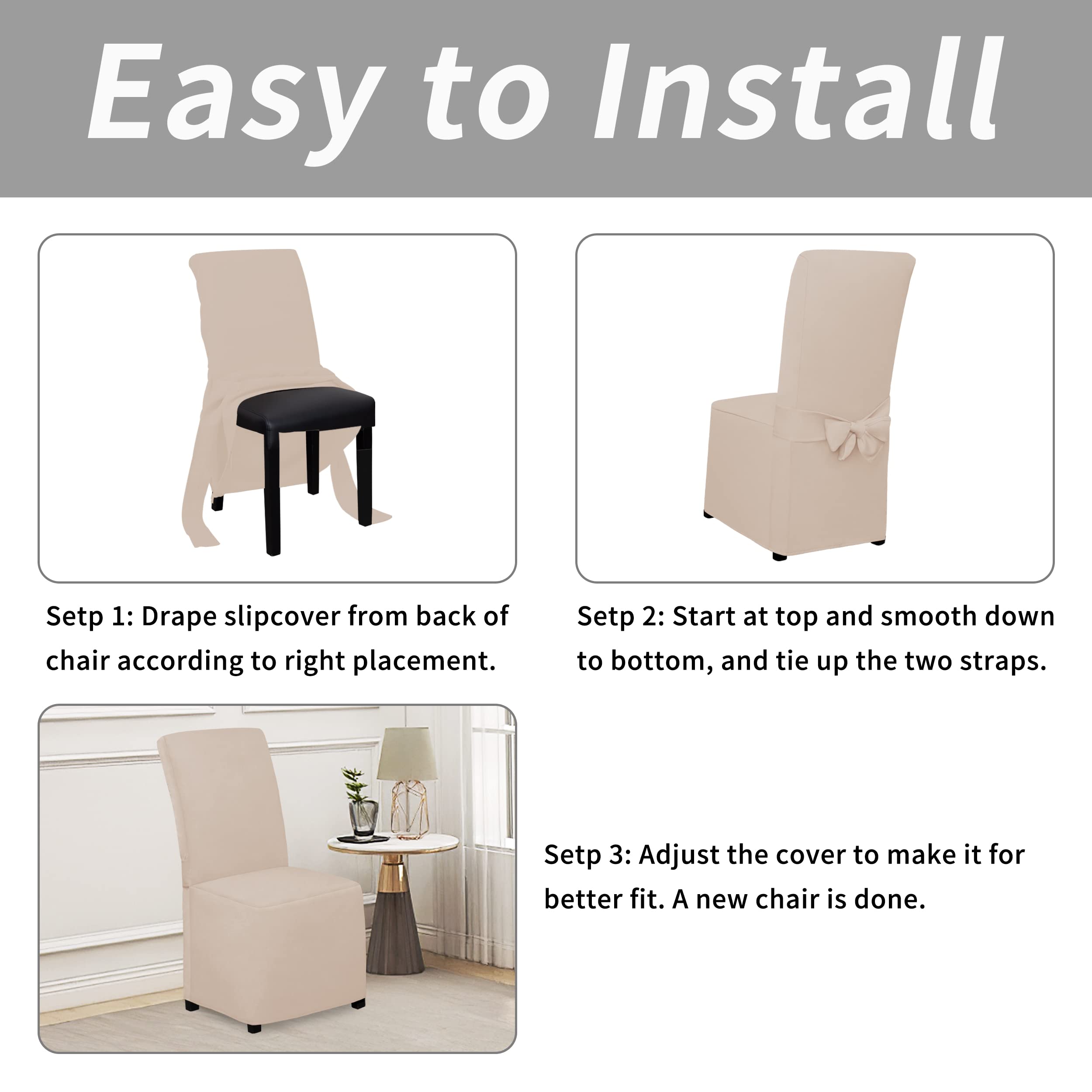 Easy to Install

Setp 1: Drape slipcover from back of chair according to right placement.

Setp 2: Start at top and smooth down to bottom, and tie up the two straps.

Setp 3: Adjust the cover to make it for better fit. A new chair is done.