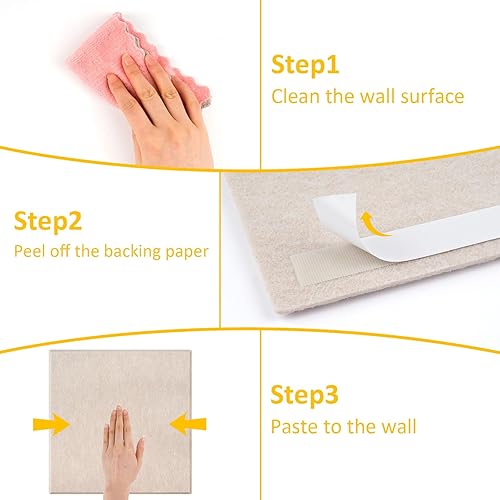 Step1
Clean the wall surface

Step2
Peel off the backing paper

Step3
Paste to the wall