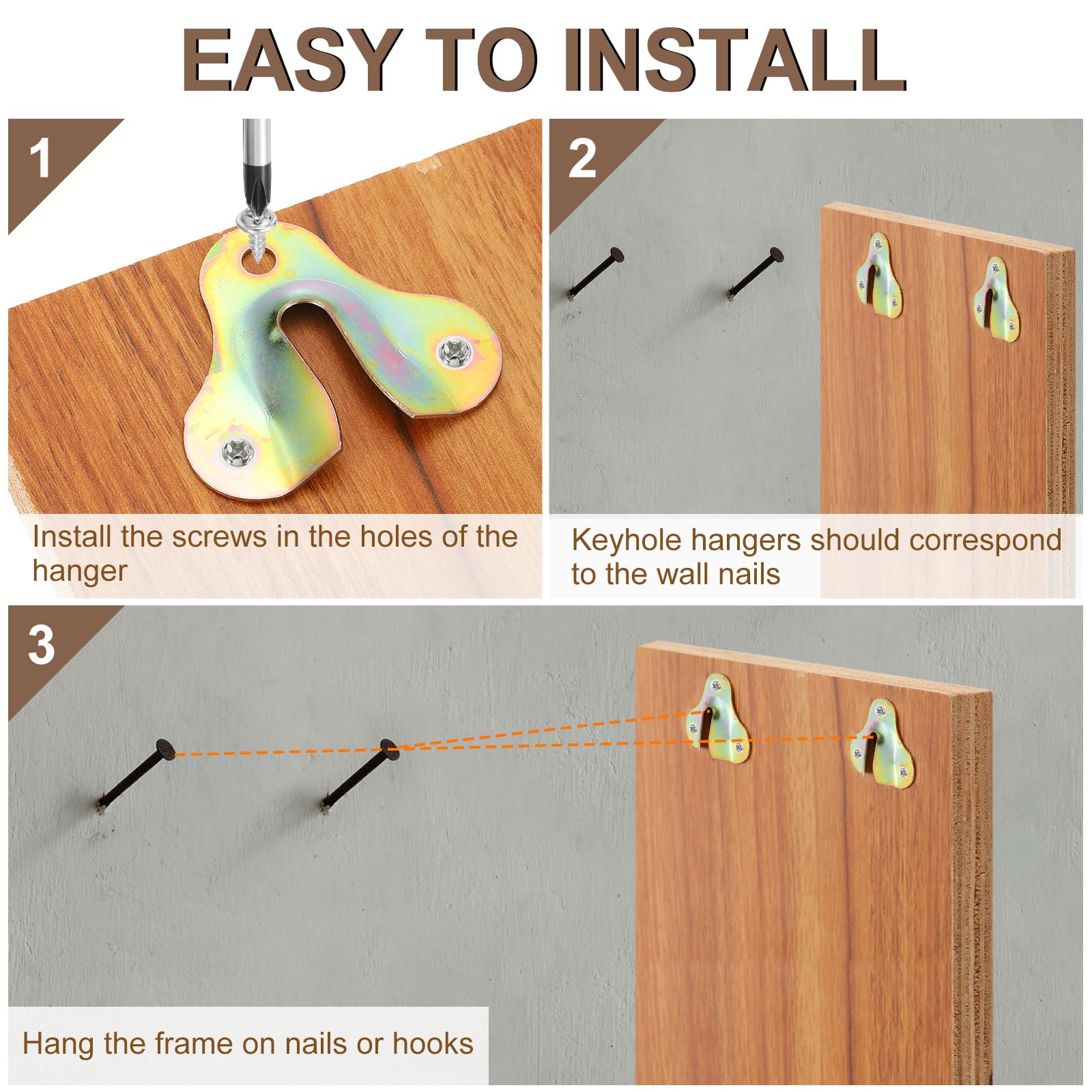 EASY TO INSTALL

1

Install the screws in the holes of the hanger

2

Keyhole hangers should correspond to the wall nails

3

Hang the frame on nails or hooks