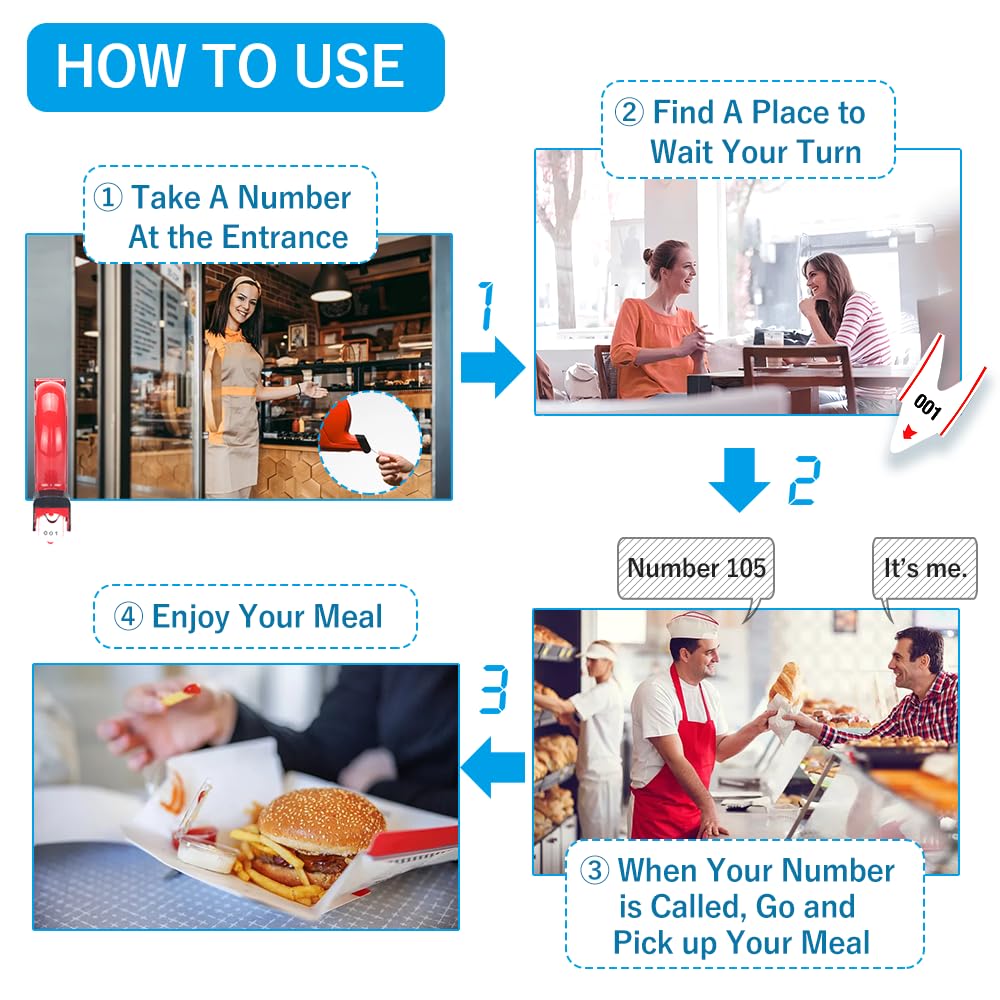 HOW TO USE

① Take A Number At the Entrance

001

1

② Find A Place to Wait Your Turn

001

2

Number 105

It's me.

③ When Your Number is Called, Go and Pick up Your Meal

3

④ Enjoy Your Meal