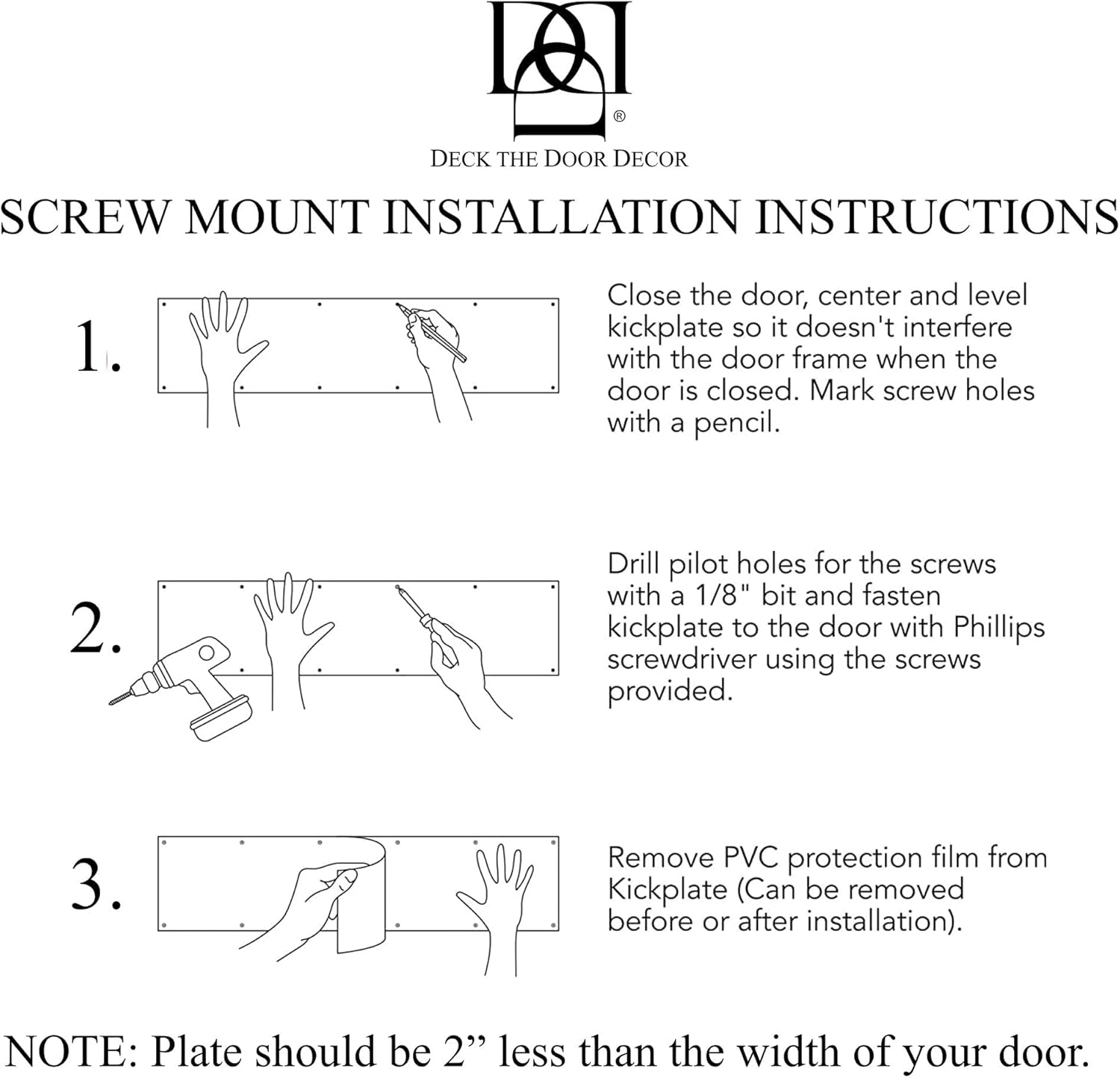 ®

DECK THE DOOR DECOR

SCREW MOUNT INSTALLATION INSTRUCTIONS

1.

Close the door, center and level kickplate so it doesn't interfere with the door frame when the door is closed. Mark screw holes with a pencil.

2.

Drill pilot holes for the screws with a 1/8" bit and fasten kickplate to the door with Phillips screwdriver using the screws provided.

3.

Remove PVC protection film from Kickplate (Can be removed before or after installation).

NOTE: Plate should be 2” less than the width of your door.