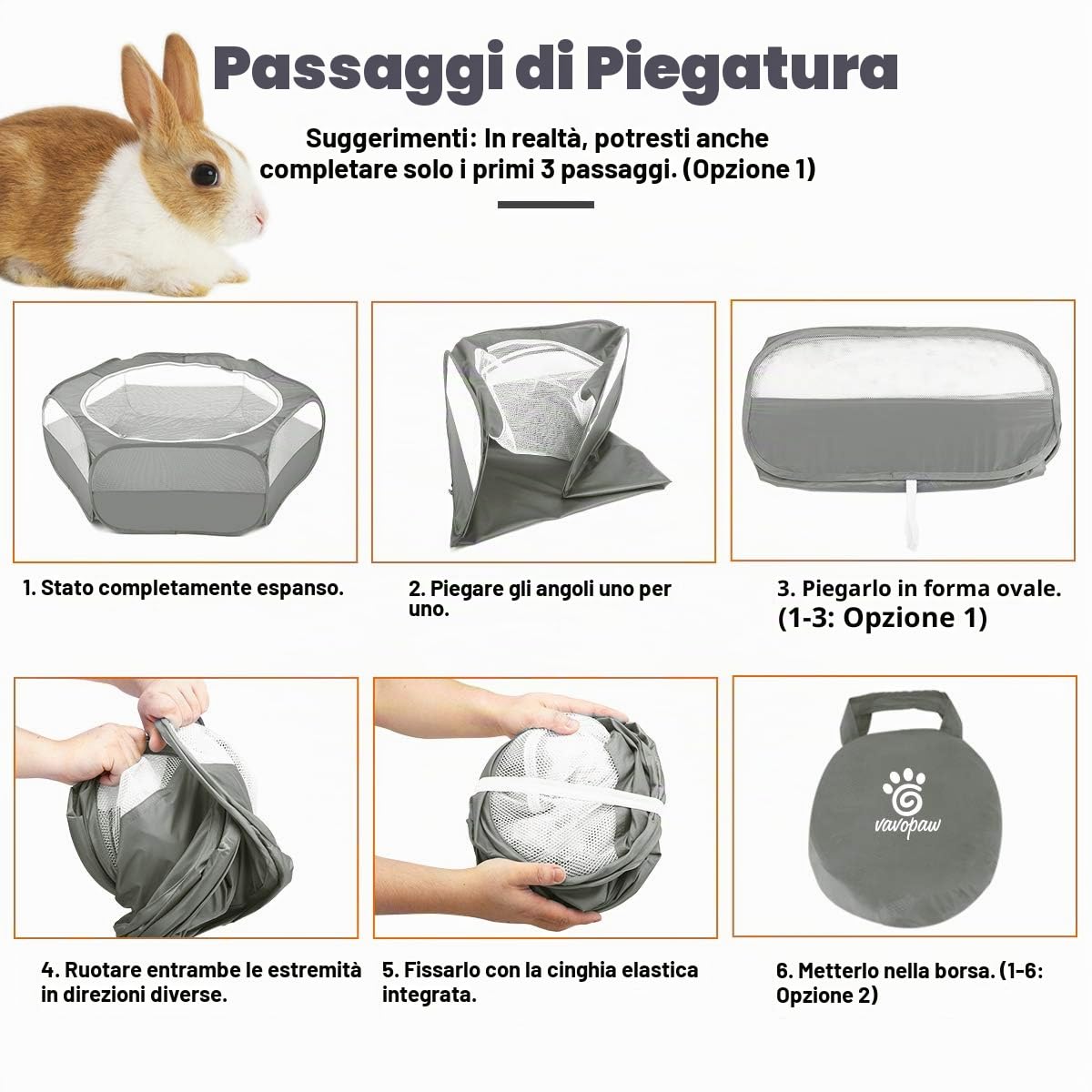 Passaggi di Piegatura

Suggerimenti: In realtà, potresti anche completare solo i primi 3 passaggi. (Opzione 1)

1. Stato completamente espanso.

2. Piegare gli angoli uno per uno.

3. Piegarlo in forma ovale. (1-3: Opzione 1)

4. Ruotare entrambe le estremità in direzioni diverse.

5. Fissarlo con la cinghia elastica integrata.

vavopaw

6. Metterlo nella borsa. (1-6: Opzione 2)