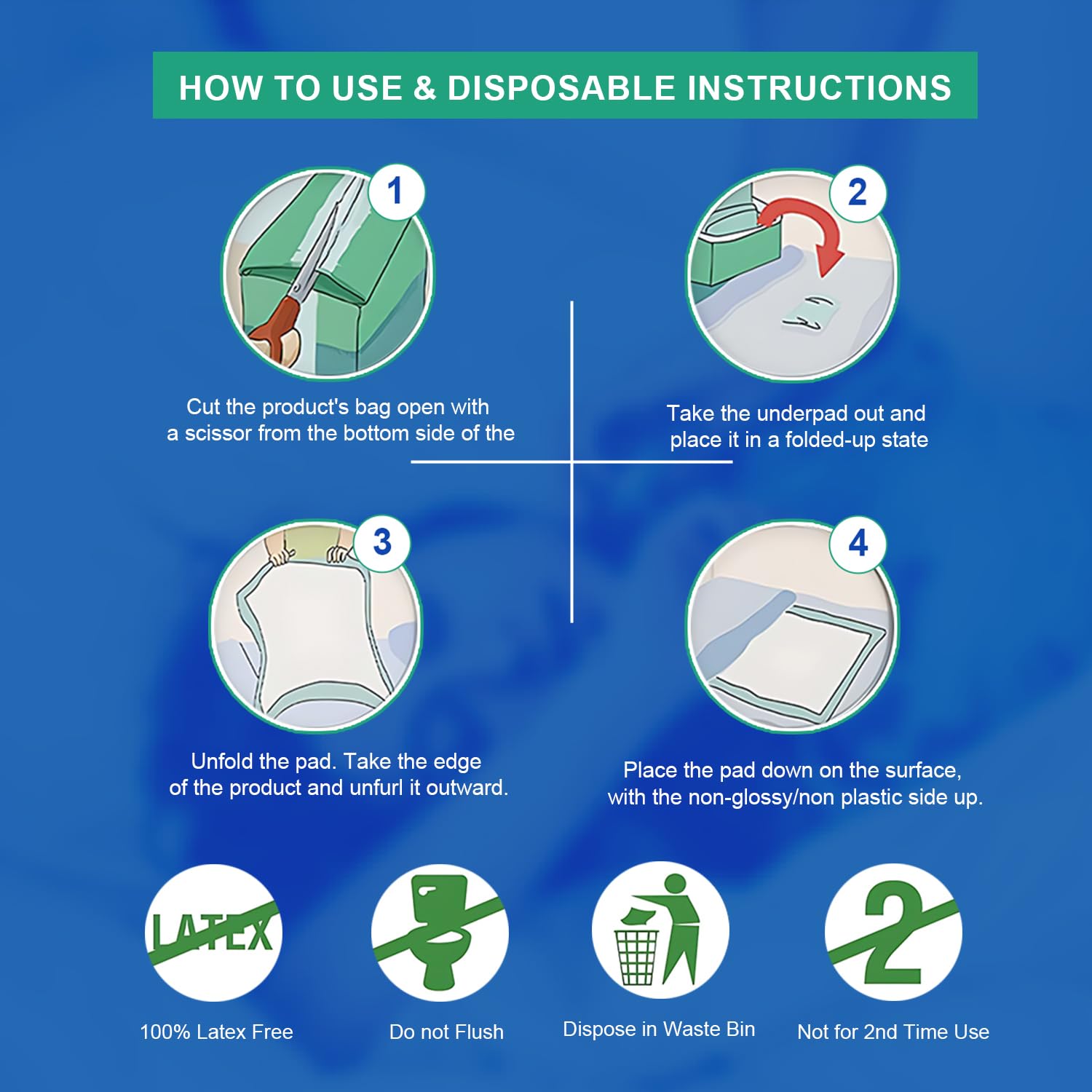 HOW TO USE & DISPOSABLE INSTRUCTIONS

1

Cut the product's bag open with a scissor from the bottom side of the

2

Take the underpad out and place it in a folded-up state

3

Unfold the pad. Take the edge of the product and unfurl it outward.

4

Place the pad down on the surface, with the non-glossy/non plastic side up.

LATEX

100% Latex Free

Do not Flush

Dispose in Waste Bin

2

Not for 2nd Time Use