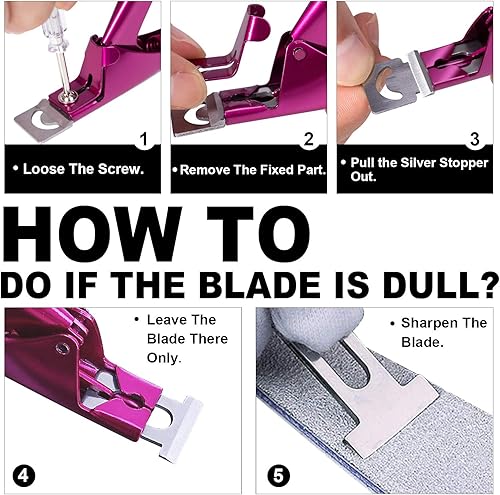 1
• Loose The Screw.

2
• Remove The Fixed Part.

3
• Pull the Silver Stopper Out.

HOW TO
DO IF THE BLADE IS DULL?

• Leave The Blade There Only.

4

• Sharpen The Blade.

5