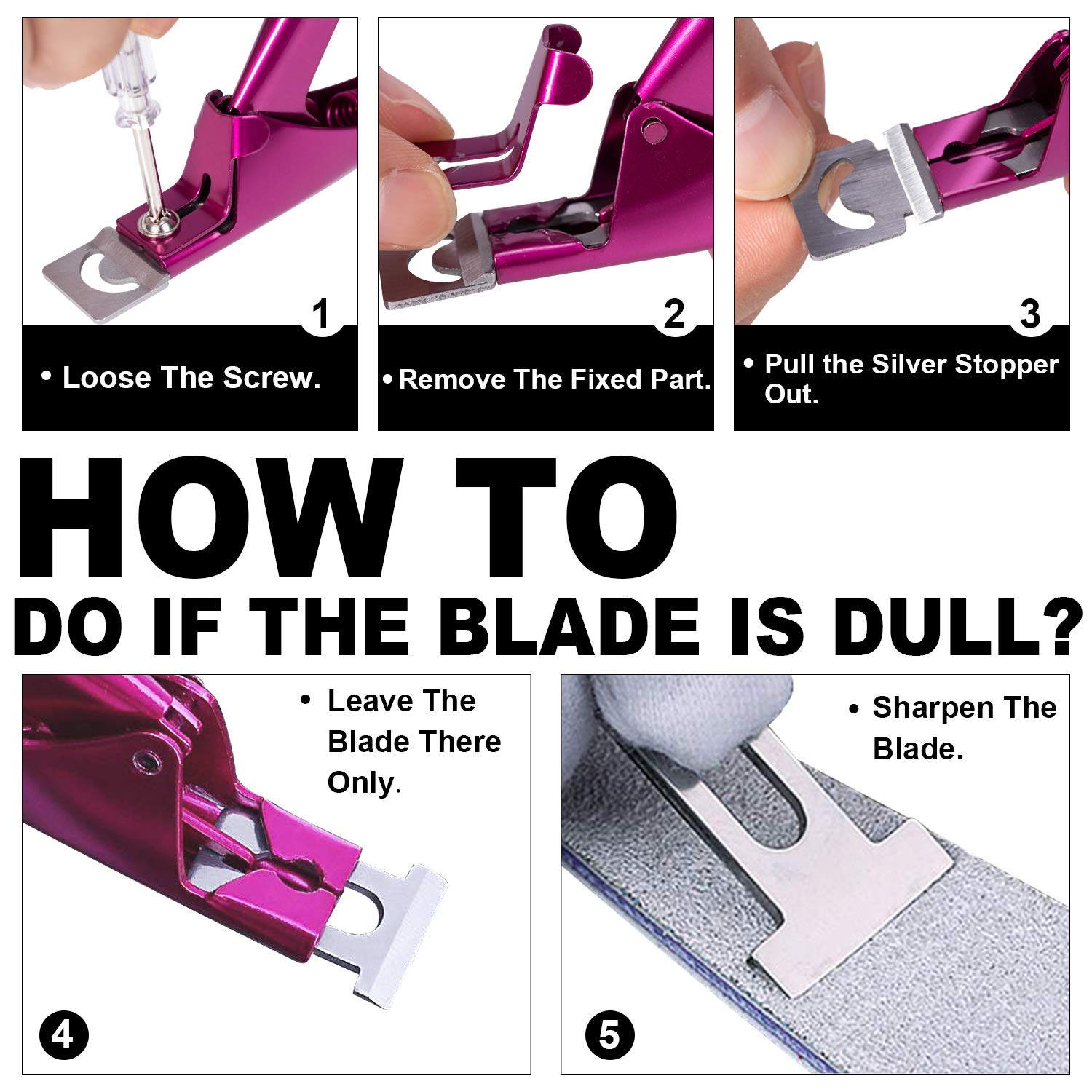 1

• Loose The Screw.

2

• Remove The Fixed Part.

3

• Pull the Silver Stopper Out.

HOW TO
DO IF THE BLADE IS DULL?

• Leave The Blade There Only.

4

• Sharpen The Blade.

5