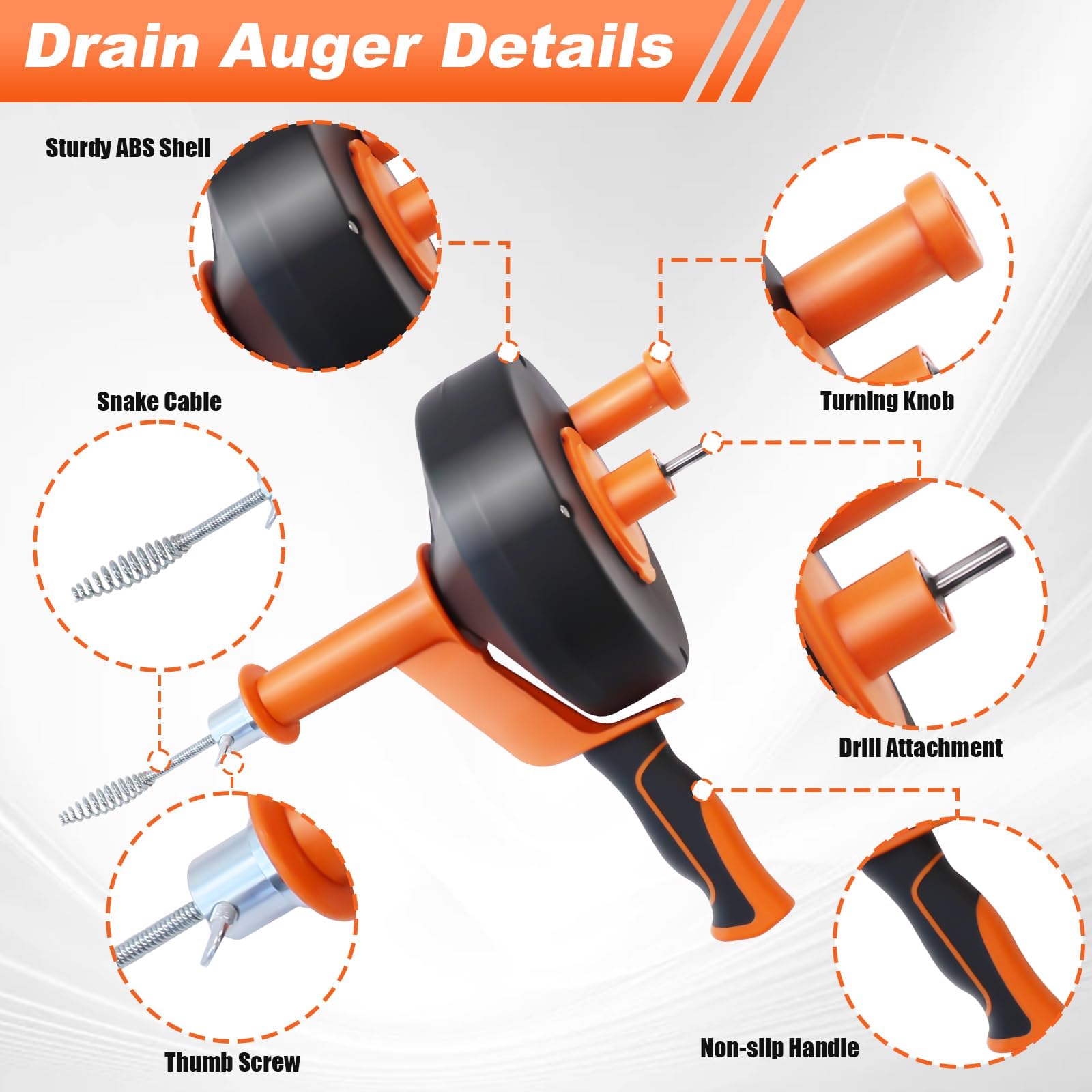 Drain Auger Details

Sturdy ABS Shell

Turning Knob

Snake Cable

Drill Attachment

Thumb Screw

Non-slip Handle