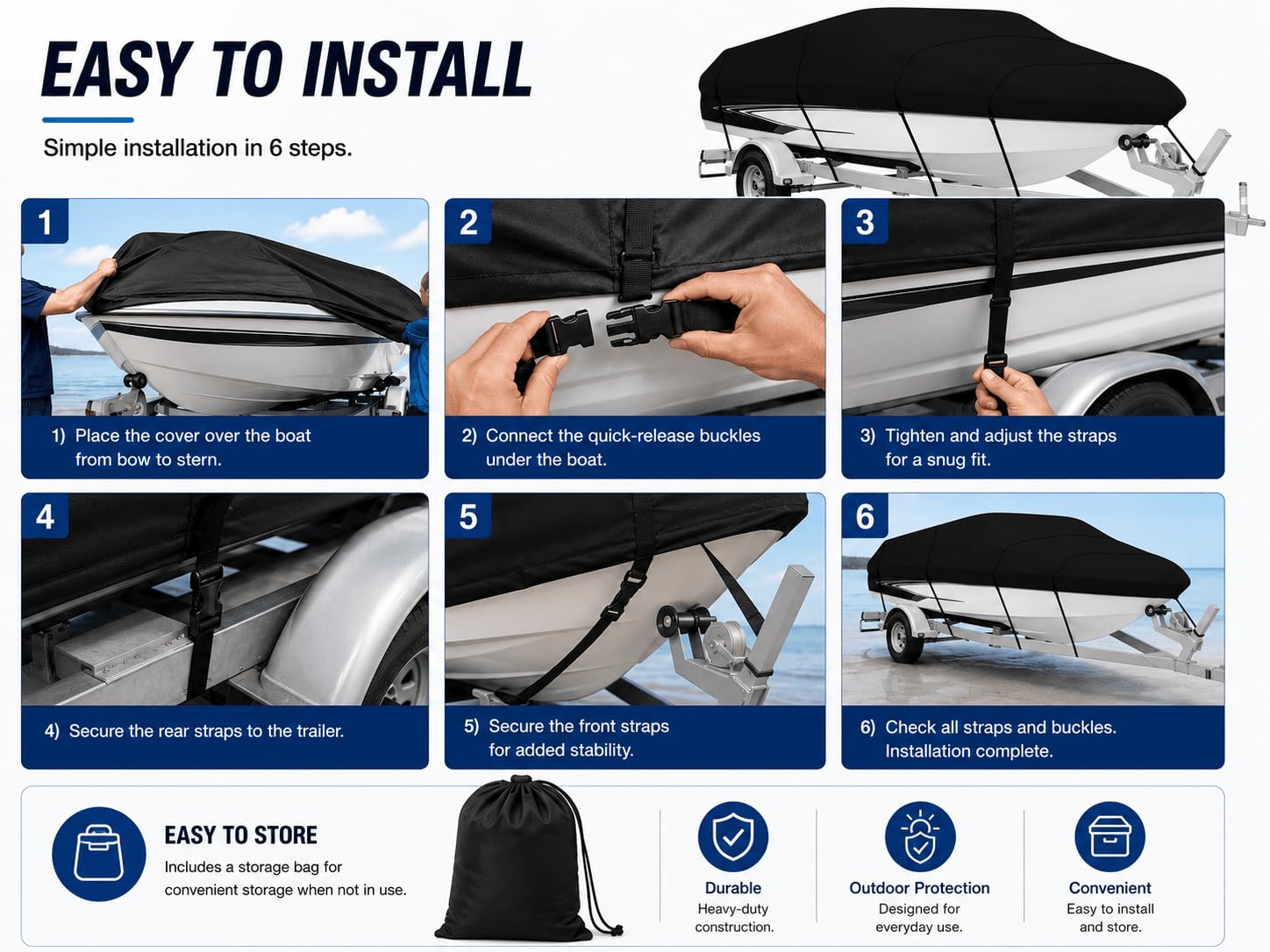 EASY TO INSTALL

Simple installation in 6 steps.

1

1) Place the cover over the boat from bow to stern.

2

2) Connect the quick-release buckles under the boat.

3

3) Tighten and adjust the straps for a snug fit.

4

4) Secure the rear straps to the trailer.

5

5) Secure the front straps for added stability.

6

6) Check all straps and buckles. Installation complete.

EASY TO STORE

Includes a storage bag for convenient storage when not in use.

Durable
Heavy-duty construction.

Outdoor Protection
Designed for everyday use.

Convenient
Easy to install and store.