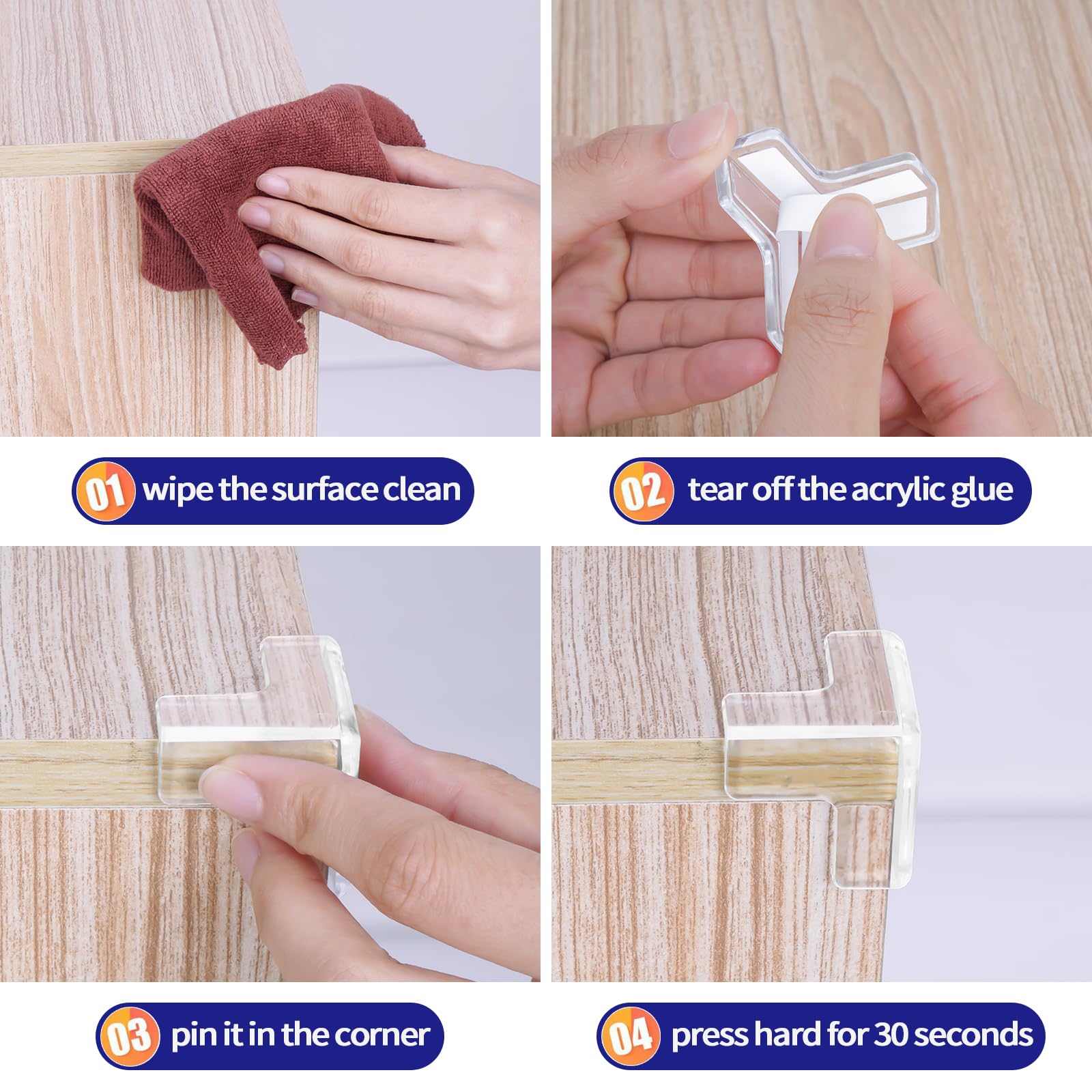 01 wipe the surface clean

02 tear off the acrylic glue

03 pin it in the corner

04 press hard for 30 seconds