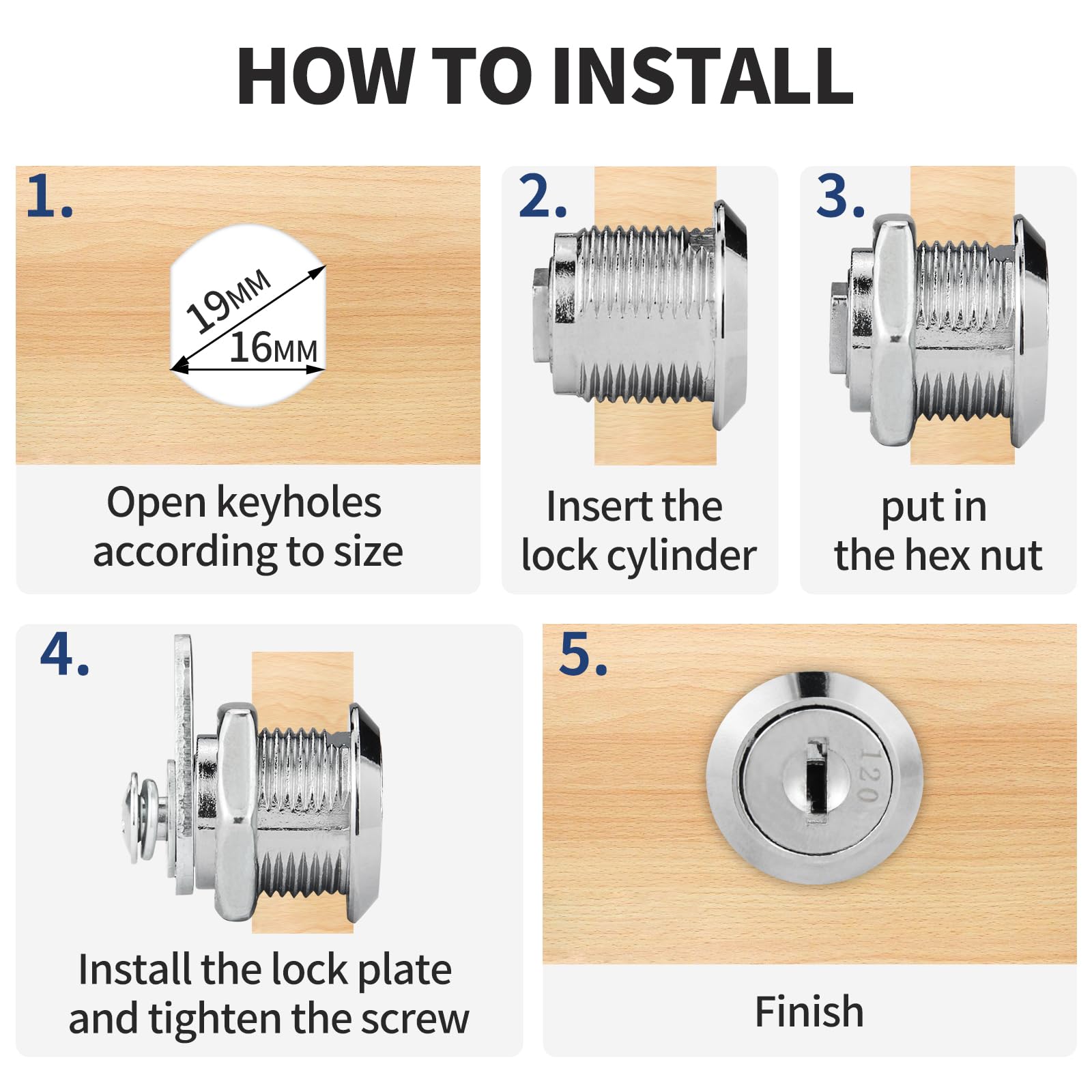 HOW TO INSTALL

1.

19MM

16MM

Open keyholes according to size

2.

Insert the lock cylinder

3.

put in the hex nut

4.

Install the lock plate and tighten the screw

5.

120

Finish