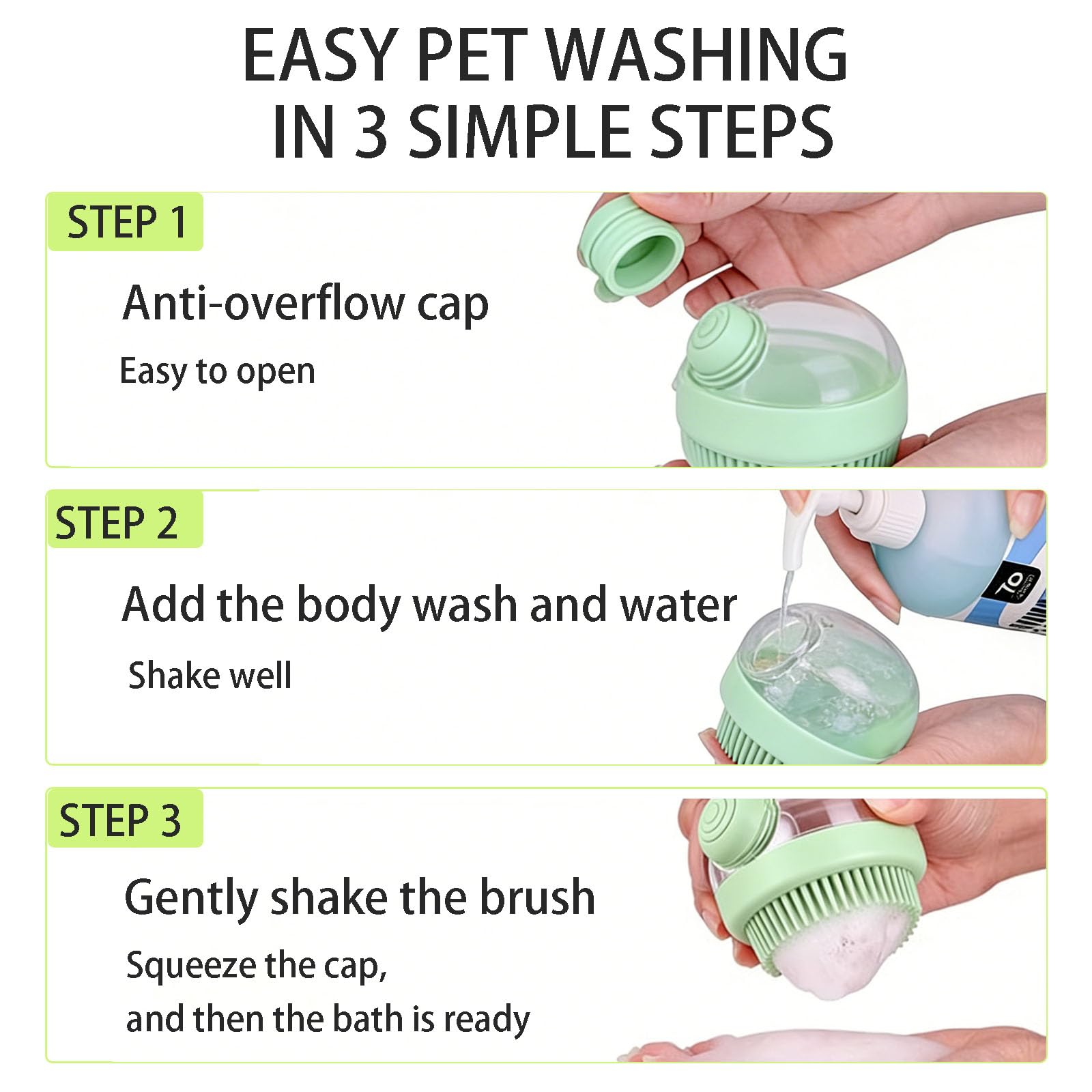 EASY PET WASHING
IN 3 SIMPLE STEPS

STEP 1

Anti-overflow cap

Easy to open

STEP 2

Add the body wash and water

Shake well

STEP 3

Gently shake the brush

Squeeze the cap,
and then the bath is ready