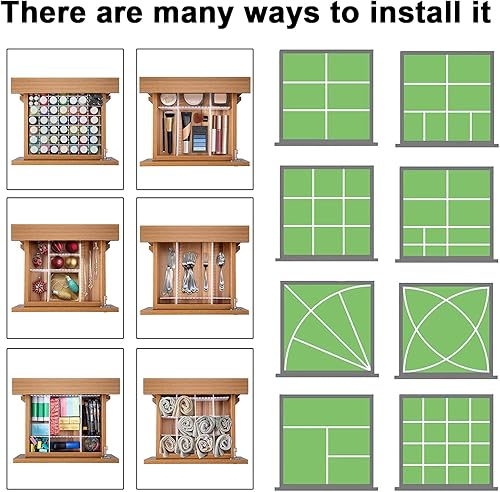 There are many ways to install it