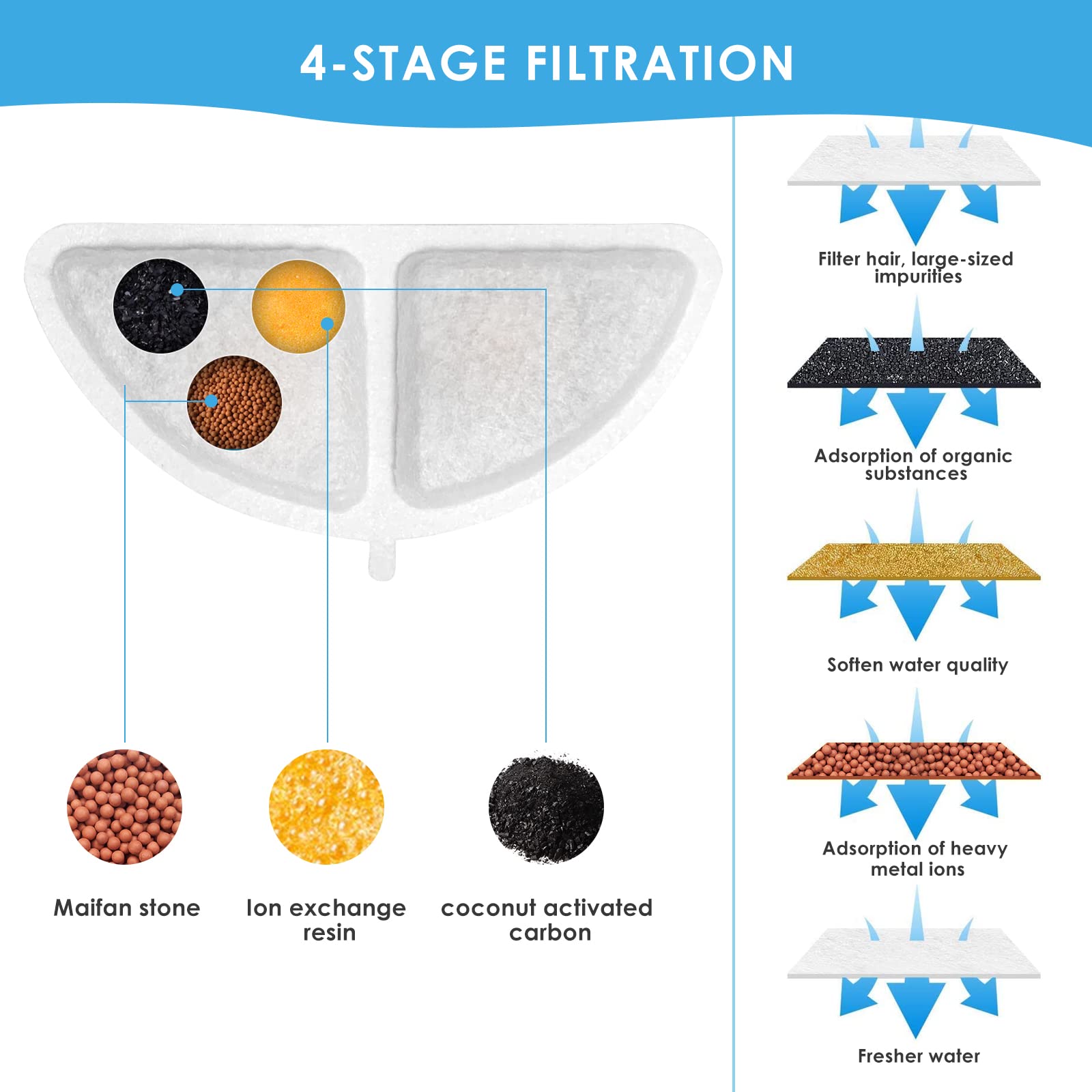 4-STAGE FILTRATION

Maifan stone

Ion exchange resin

coconut activated carbon

Filter hair, large-sized impurities

Adsorption of organic substances

Soften water quality

Adsorption of heavy metal ions

Fresher water