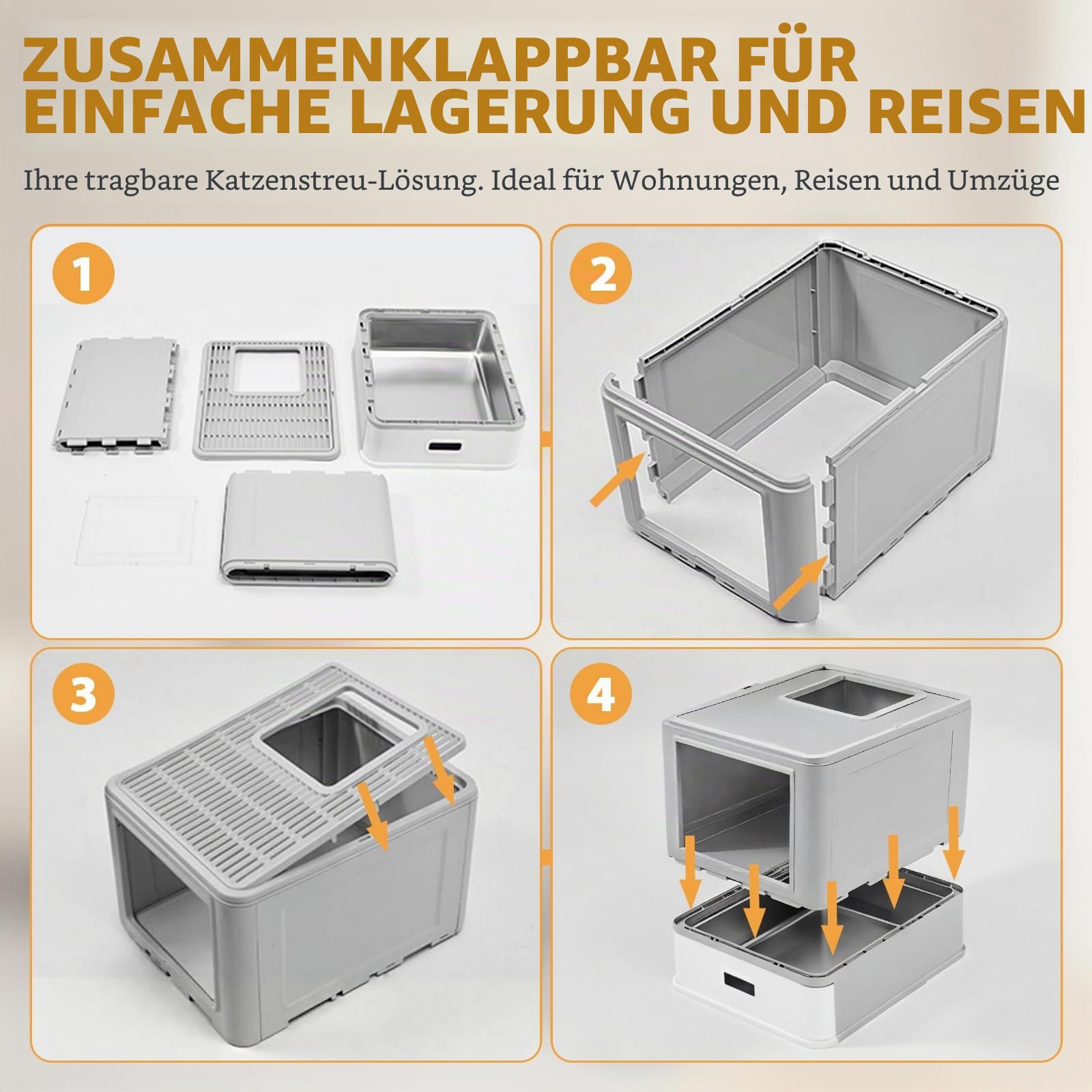 ZUSAMMENKLAPPBAR FÜR EINFACHE LAGERUNG UND REISEN

Ihre tragbare Katzenstreu-Lösung. Ideal für Wohnungen, Reisen und Umzüge

1

2

3

4