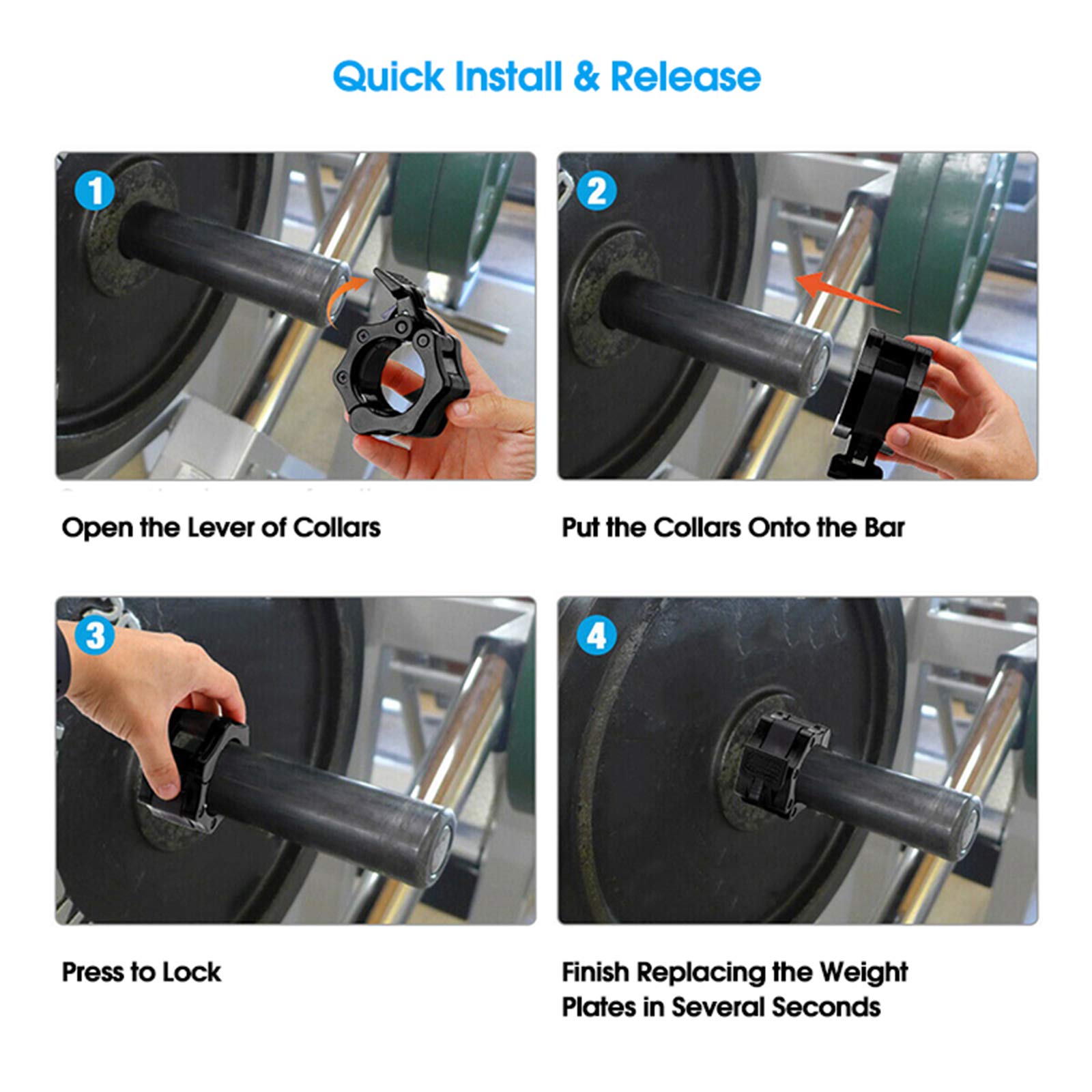 Quick Install & Release

1

Open the Lever of Collars

2

Put the Collars Onto the Bar

3

Press to Lock

4

Finish Replacing the Weight Plates in Several Seconds