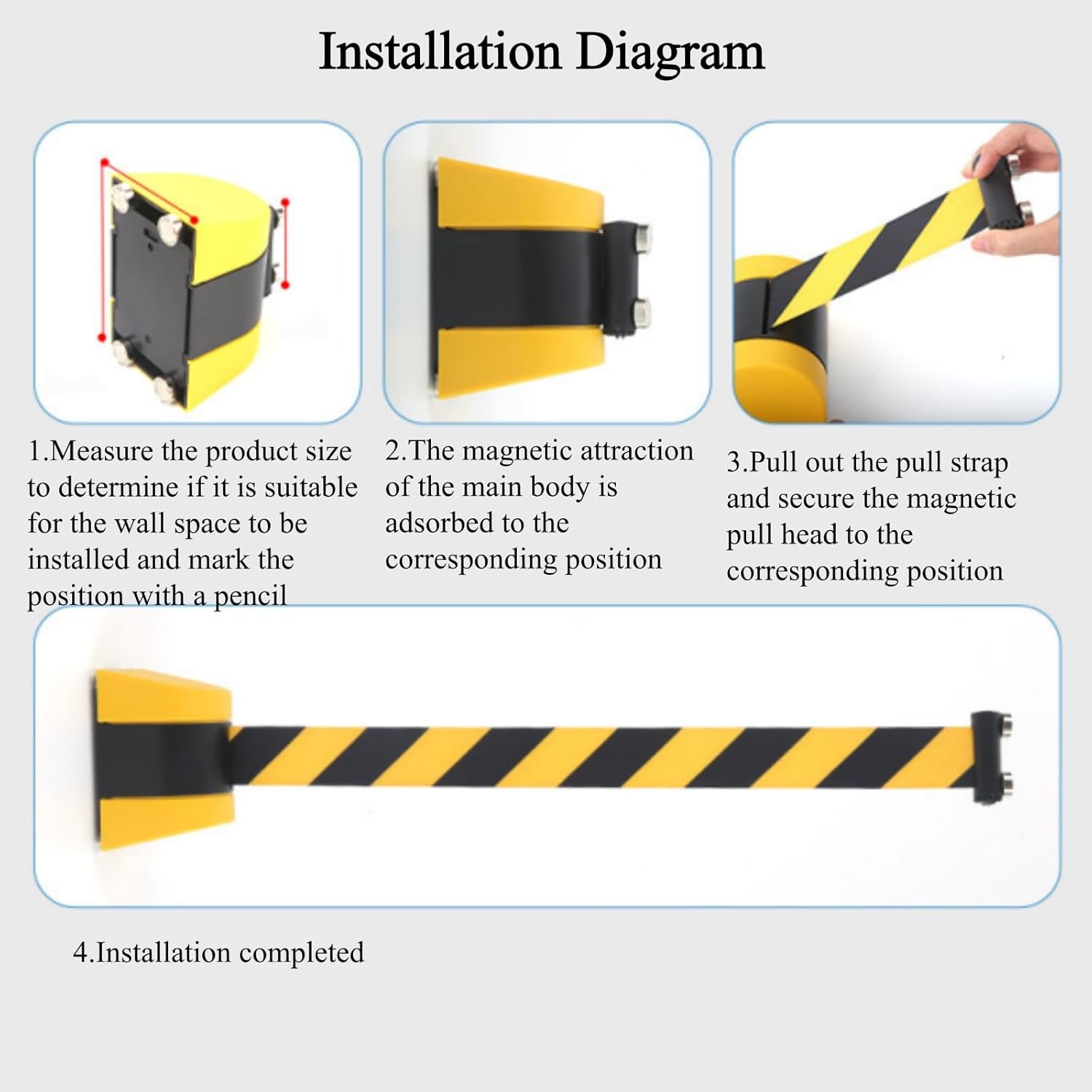 Installation Diagram

1.Measure the product size to determine if it is suitable for the wall space to be installed and mark the position with a pencil

2.The magnetic attraction of the main body is adsorbed to the corresponding position

3.Pull out the pull strap and secure the magnetic pull head to the corresponding position

4.Installation completed