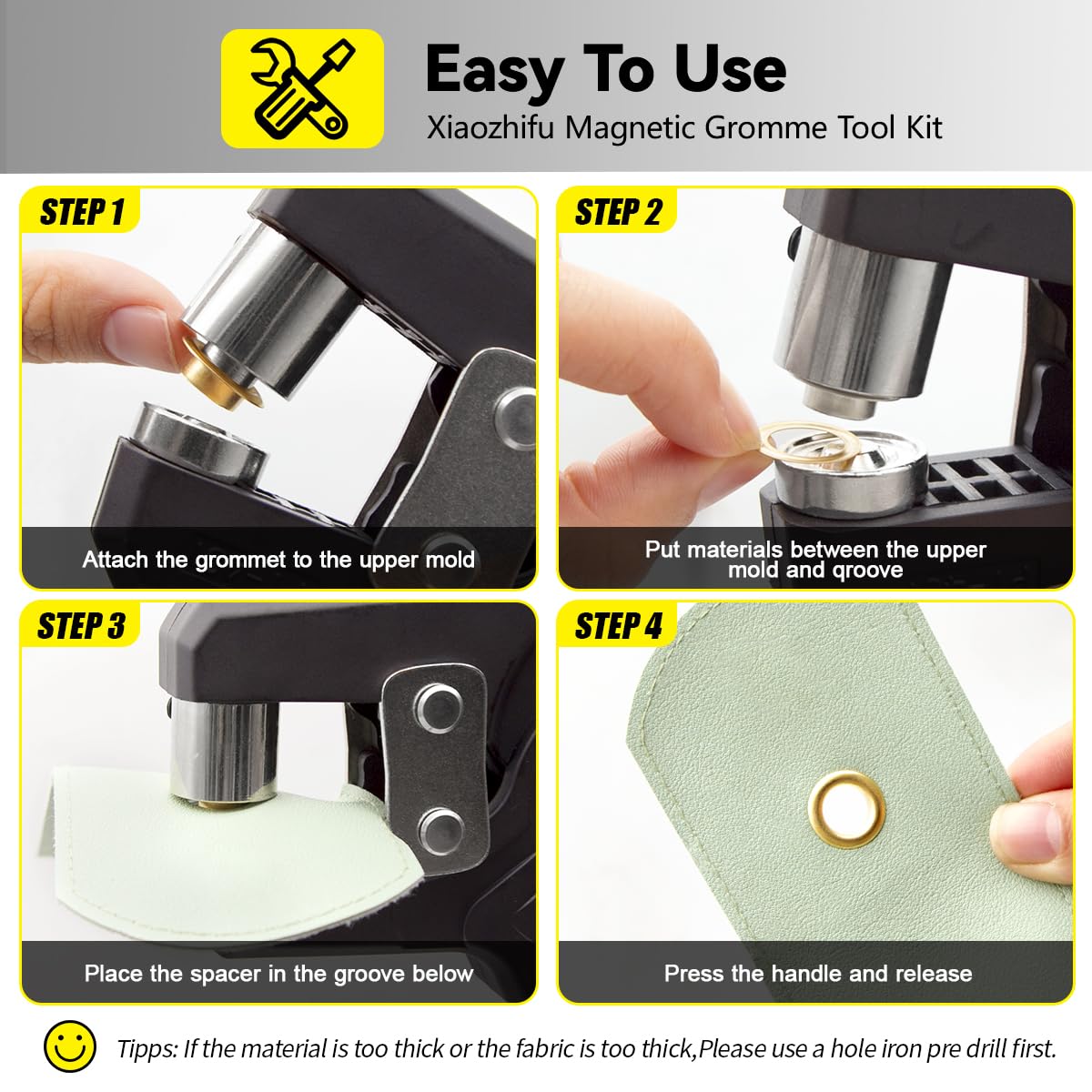 Easy To Use
Xiaozhifu Magnetic Gromme Tool Kit

STEP 1
Attach the grommet to the upper mold

STEP 2
Put materials between the upper mold and qroove

STEP 3
Place the spacer in the groove below

STEP 4
Press the handle and release

Tipps: If the material is too thick or the fabric is too thick,Please use a hole iron pre drill first.