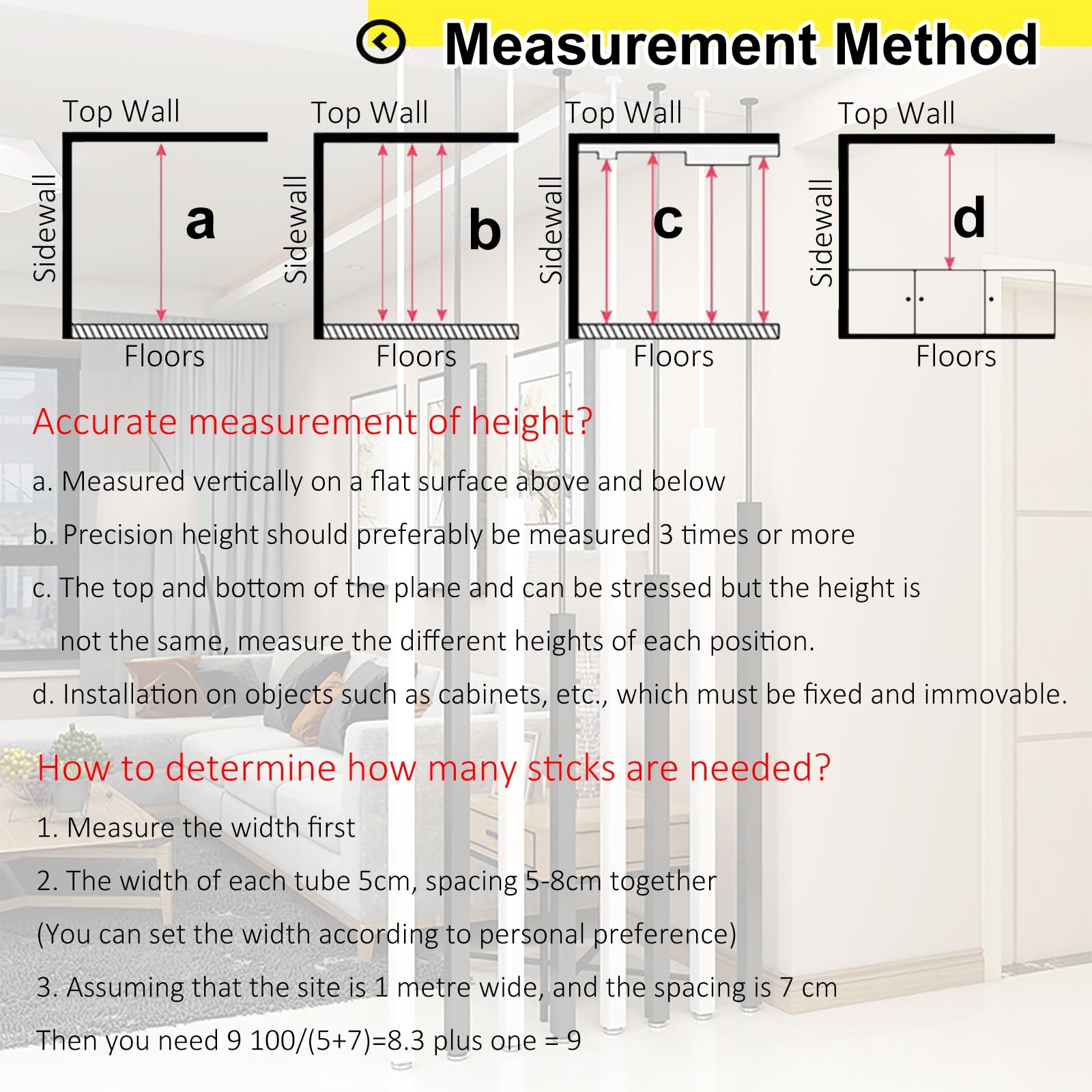 Measurement Method

Top Wall
Sidewall
a
Floors

Top Wall
Sidewall
b
Floors

Top Wall
Sidewall
c
Floors

Top Wall
Sidewall
d
Floors

Accurate measurement of height?

a. Measured vertically on a flat surface above and below

b. Precision height should preferably be measured 3 times or more

c. The top and bottom of the plane and can be stressed but the height is not the same, measure the different heights of each position.

d. Installation on objects such as cabinets, etc., which must be fixed and immovable.

How to determine how many sticks are needed?

1. Measure the width first

2. The width of each tube 5cm, spacing 5-8cm together

(You can set the width according to personal preference)

3. Assuming that the site is 1 metre wide, and the spacing is 7 cm

Then you need 9 100/(5+7)=8.3 plus one = 9