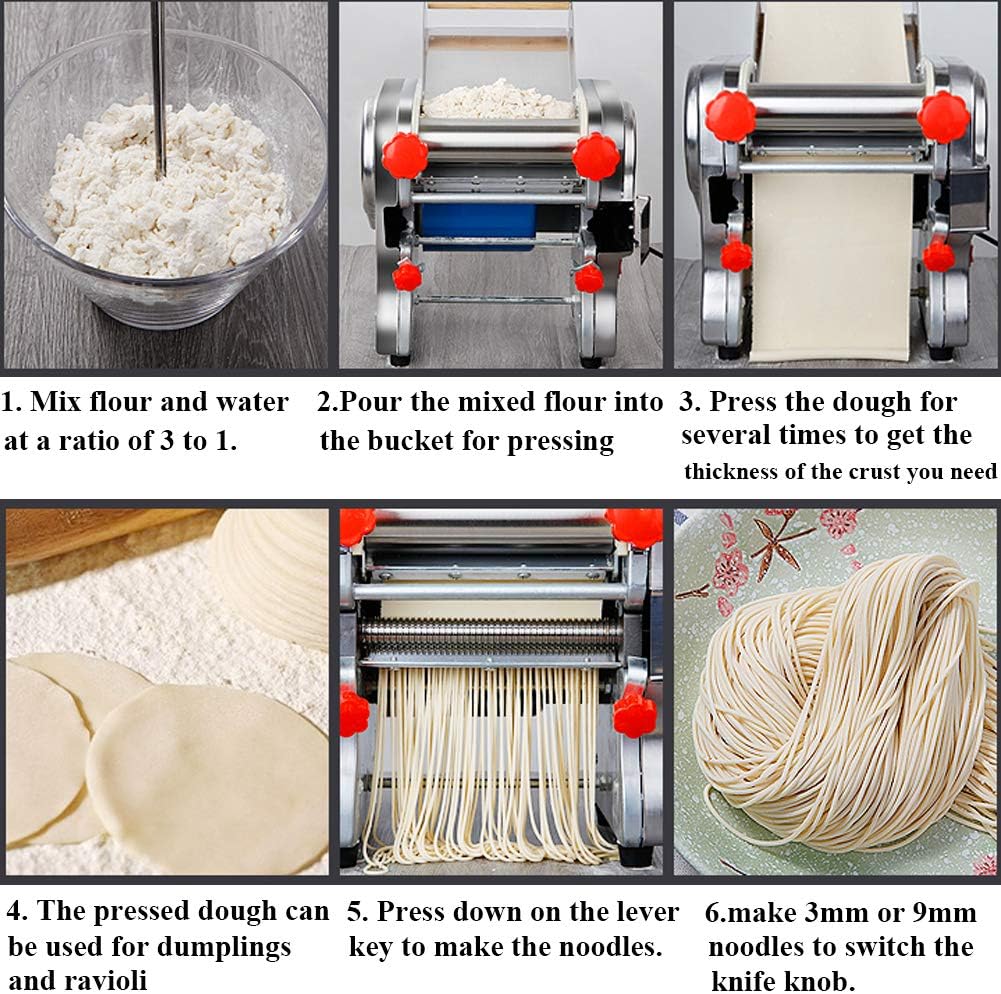 1. Mix flour and water at a ratio of 3 to 1.

2.Pour the mixed flour into the bucket for pressing

3. Press the dough for several times to get the thickness of the crust you need

4. The pressed dough can be used for dumplings and ravioli

5. Press down on the lever key to make the noodles.

6.make 3mm or 9mm noodles to switch the knife knob.