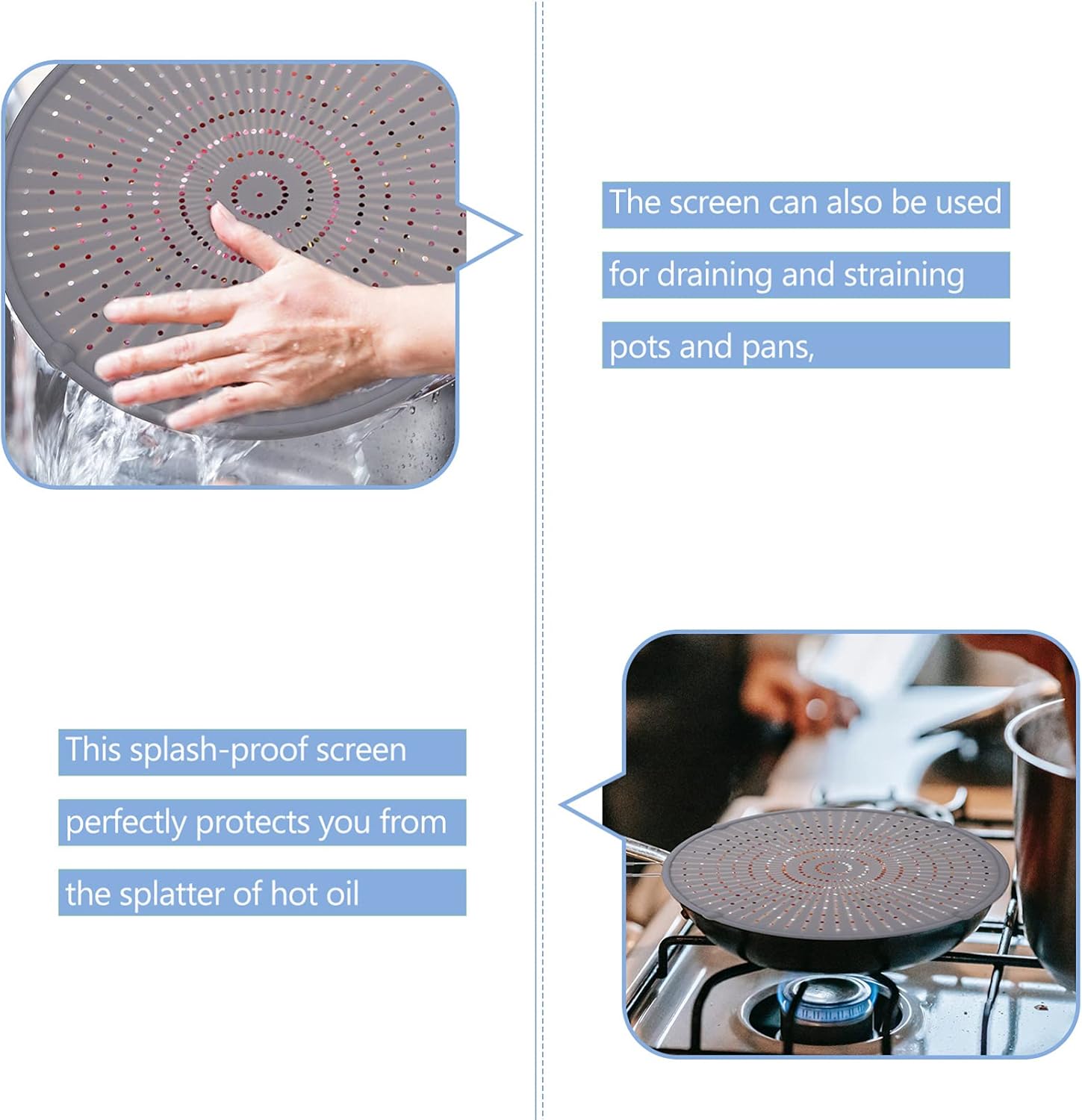 The screen can also be used for draining and straining pots and pans,

This splash-proof screen perfectly protects you from the splatter of hot oil