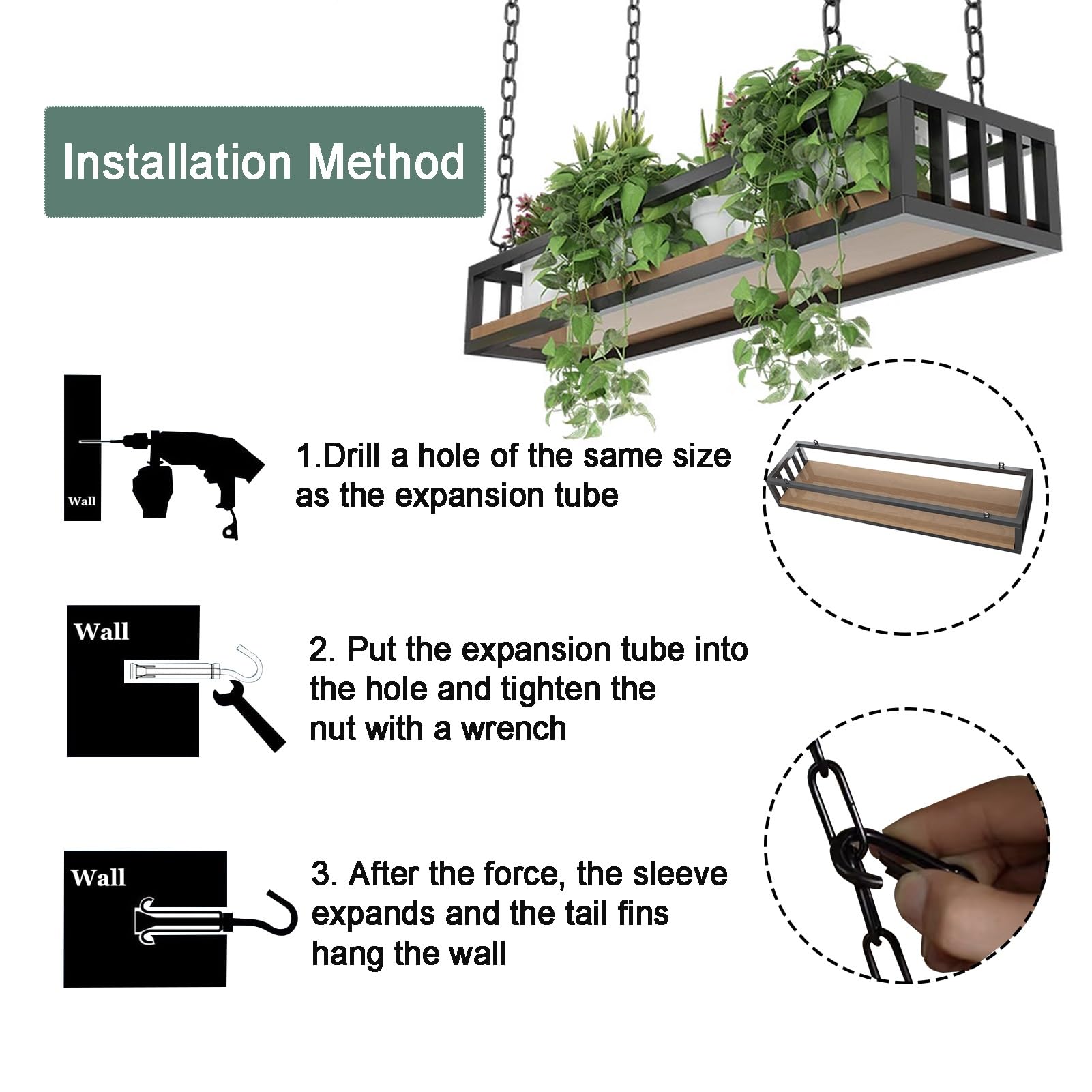 Installation Method

Wall

1.Drill a hole of the same size as the expansion tube

Wall

2. Put the expansion tube into the hole and tighten the nut with a wrench

Wall

3. After the force, the sleeve expands and the tail fins hang the wall