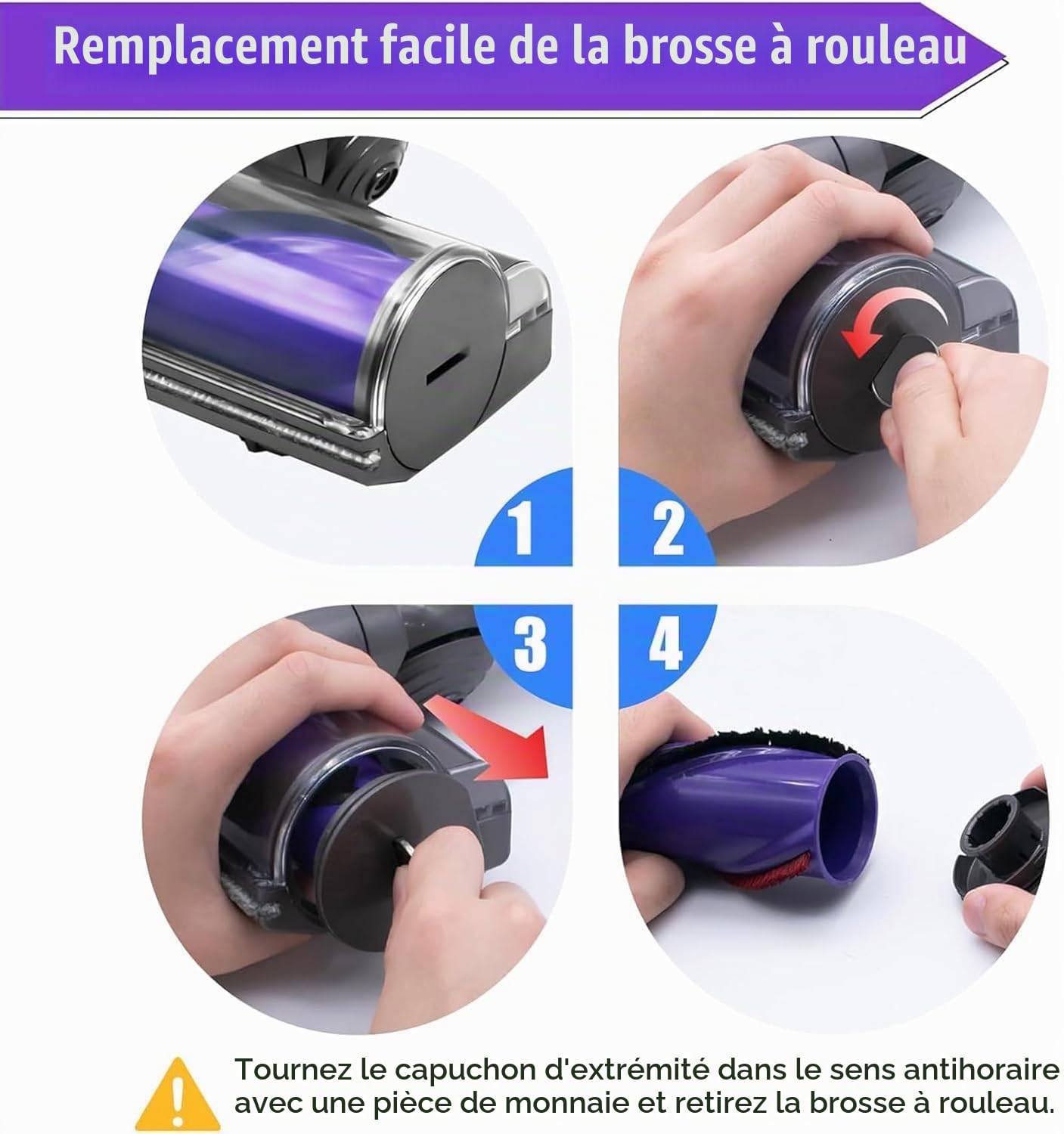 Remplacement facile de la brosse à rouleau

1

2

3

4

Tournez le capuchon d'extrémité dans le sens antihoraire avec une pièce de monnaie et retirez la brosse à rouleau.