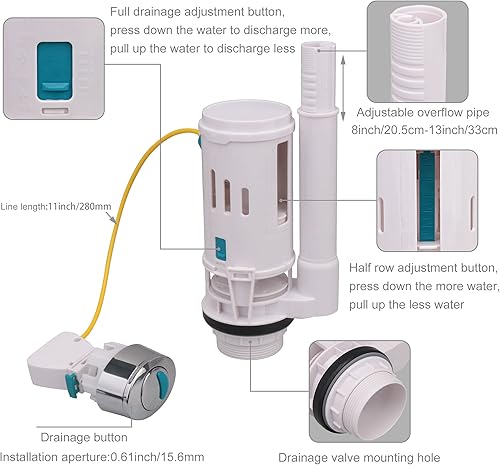 Full drainage adjustment button, press down the water to discharge more, pull up the water to discharge less

Adjustable overflow pipe
8inch/20.5cm-13inch/33cm

Line length:11inch/280mm

Half row adjustment button, press down the more water, pull up the less water

Drainage button
Installation aperture:0.61inch/15.6mm

Drainage valve mounting hole