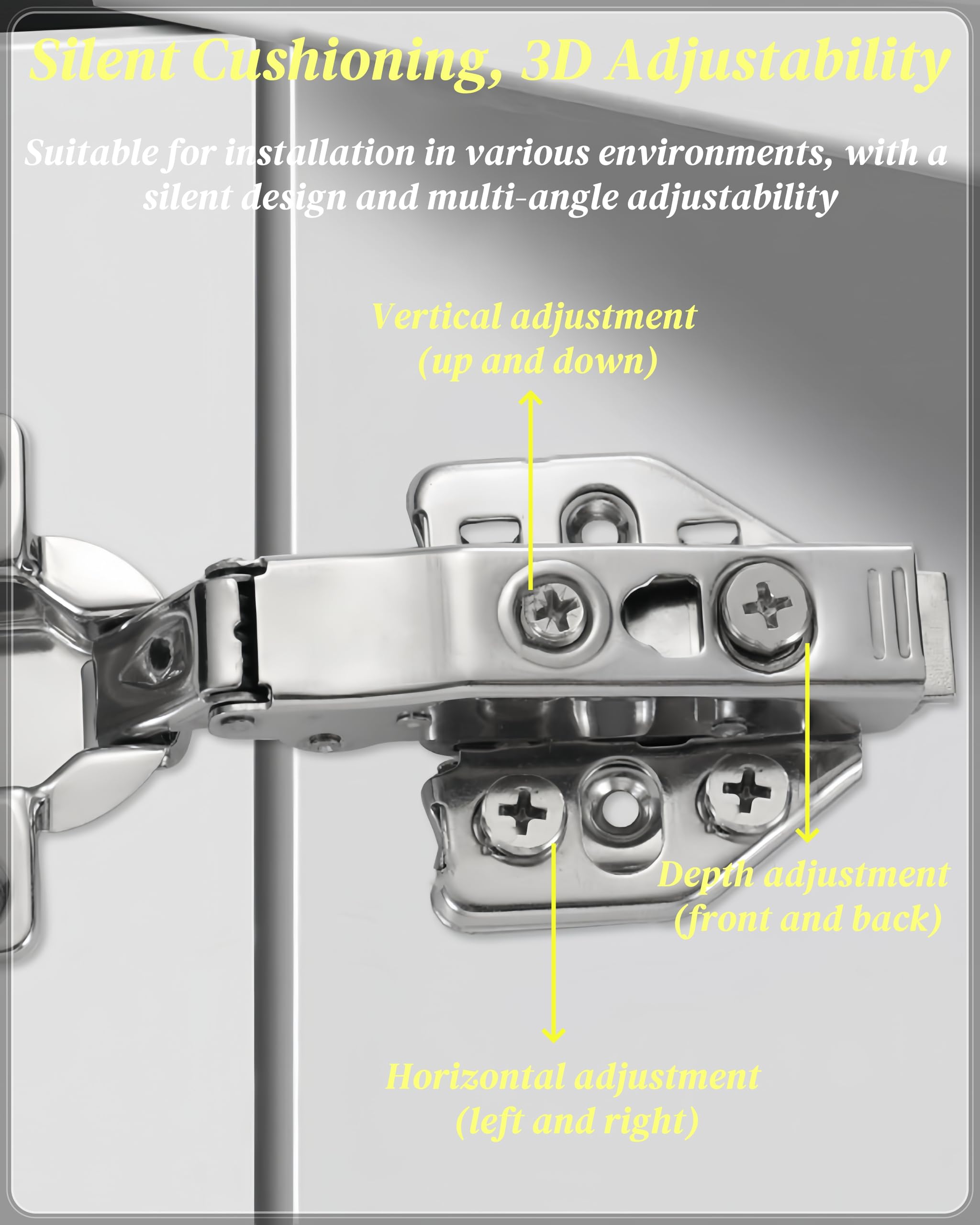 Silent Cushioning, 3D Adjustability

Suitable for installation in various environments, with a silent design and multi-angle adjustability

Vertical adjustment (up and down)

Depth adjustment (front and back)

Horizontal adjustment (left and right)