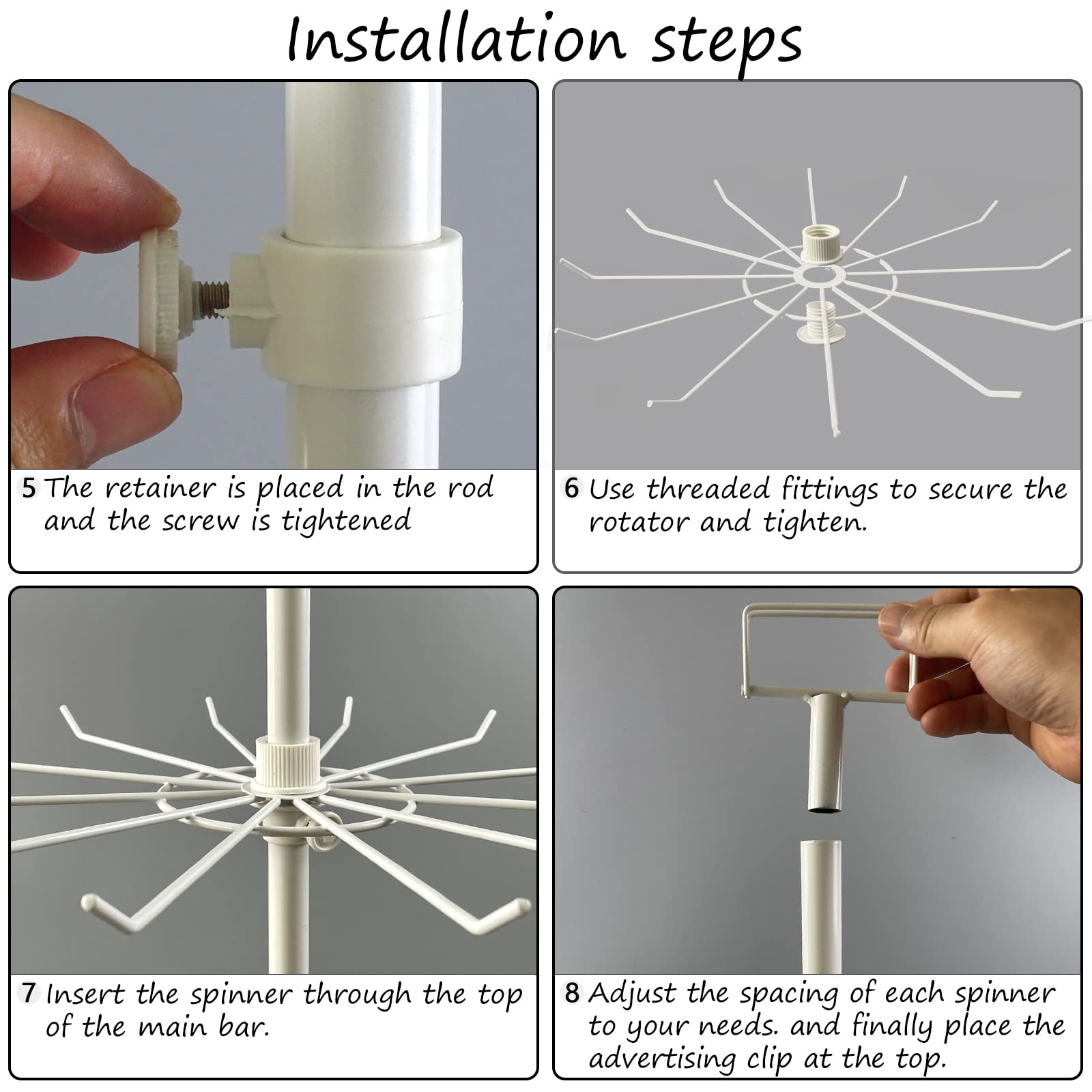 Installation steps

5 The retainer is placed in the rod and the screw is tightened

6 Use threaded fittings to secure the rotator and tighten.

7 Insert the spinner through the top of the main bar.

8 Adjust the spacing of each spinner to your needs. and finally place the advertising clip at the top.