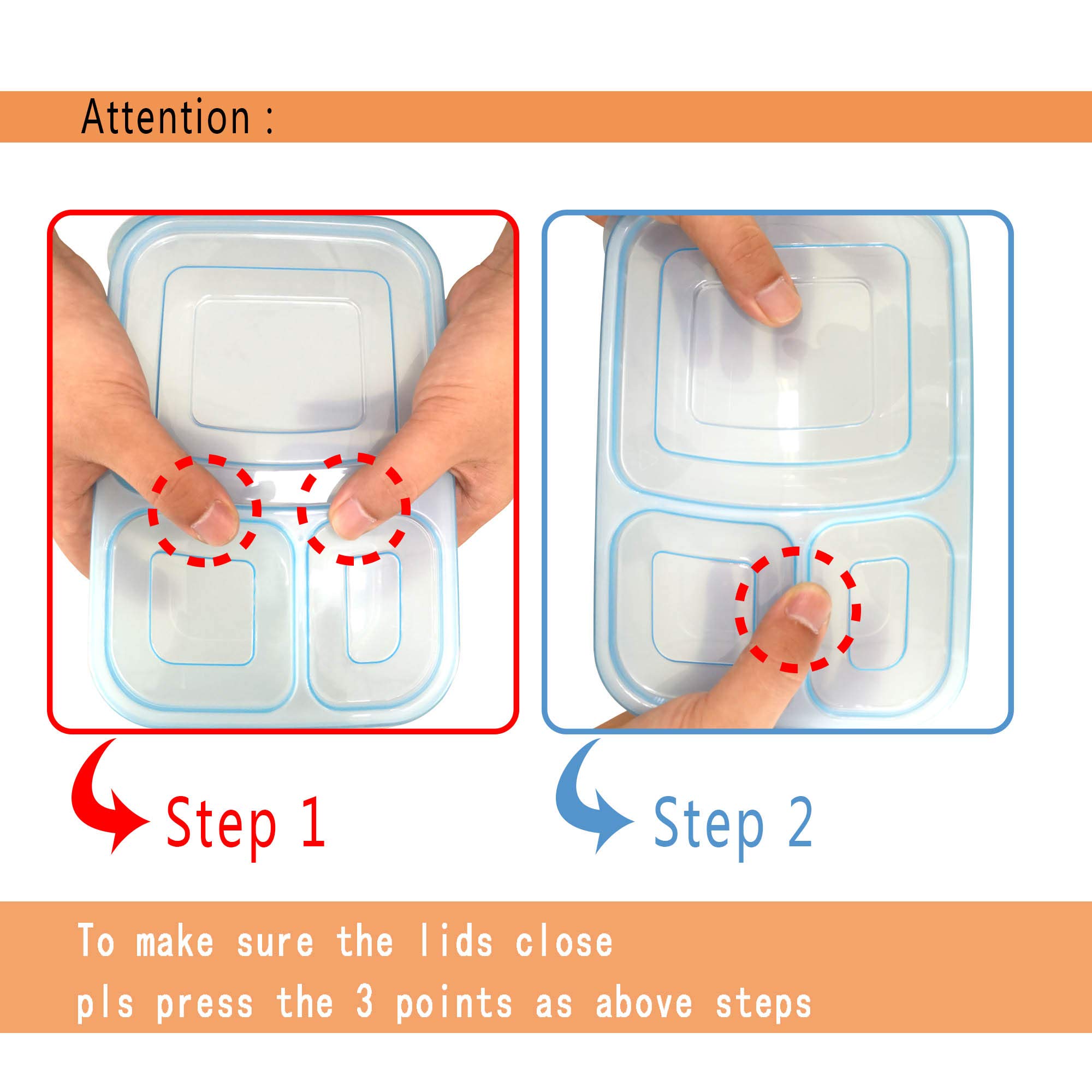 Attention :

Step 1

Step 2

To make sure the lids close
pls press the 3 points as above steps