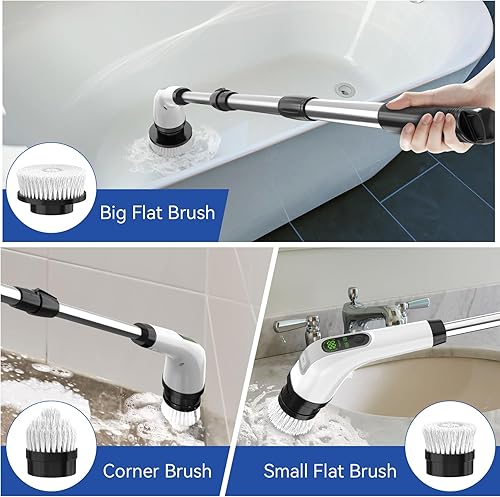 Big Flat Brush

Corner Brush

Small Flat Brush