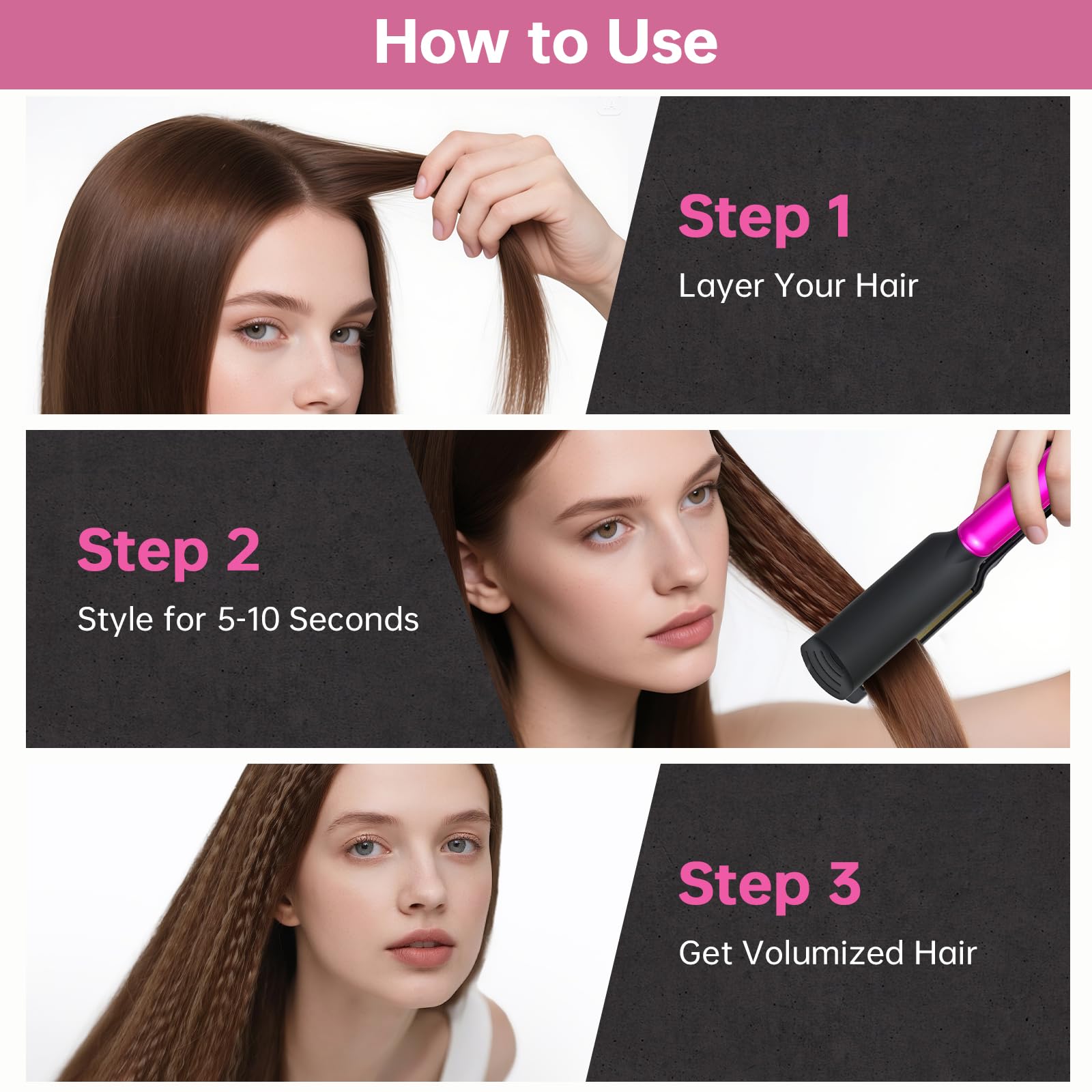 How to Use

Step 1

Layer Your Hair

Step 2

Style for 5-10 Seconds

Step 3

Get Volumized Hair