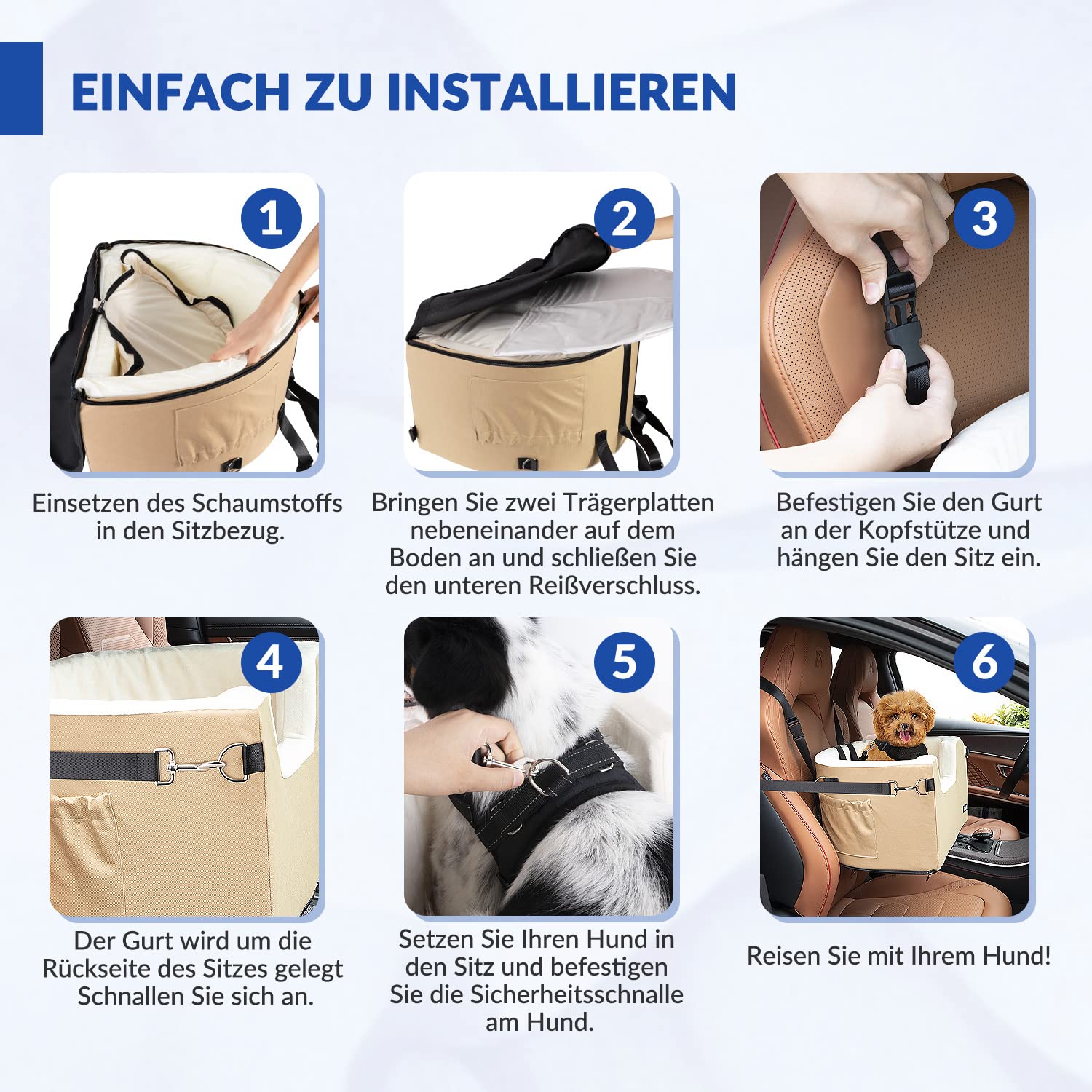 EINFACH ZU INSTALLIEREN

1

Einsetzen des Schaumstoffs in den Sitzbezug.

2

Bringen Sie zwei Trägerplatten nebeneinander auf dem Boden an und schließen Sie den unteren Reißverschluss.

3

Befestigen Sie den Gurt an der Kopfstütze und hängen Sie den Sitz ein.

4

Der Gurt wird um die Rückseite des Sitzes gelegt Schnallen Sie sich an.

5

Setzen Sie Ihren Hund in den Sitz und befestigen Sie die Sicherheitsschnalle am Hund.

6

Reisen Sie mit Ihrem Hund!