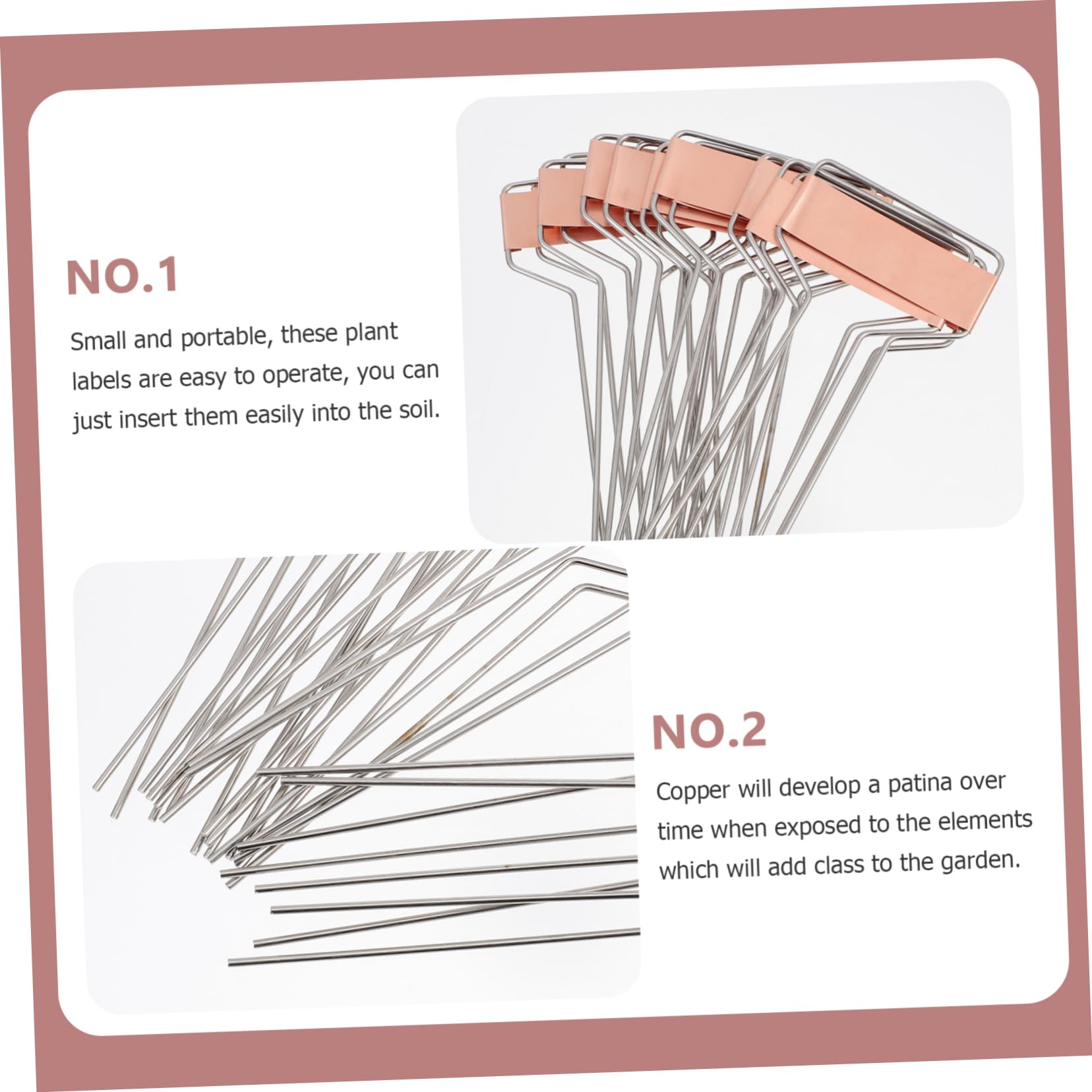 NO.1

Small and portable, these plant labels are easy to operate, you can just insert them easily into the soil.

NO.2

Copper will develop a patina over time when exposed to the elements which will add class to the garden.