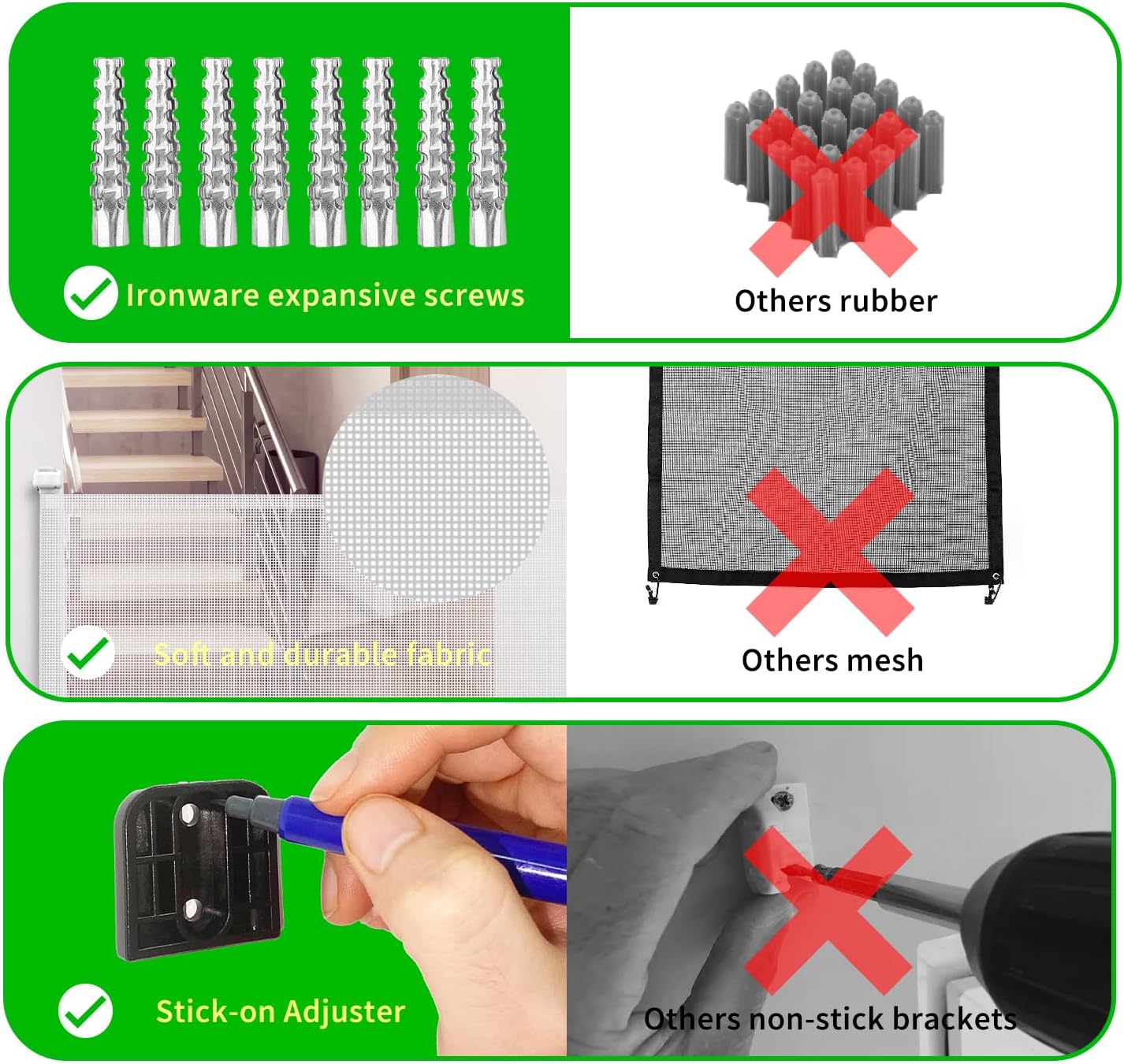 Ironware expansive screws

Others rubber

Soft and durable fabric

Others mesh

Stick-on Adjuster

Others non-stick brackets