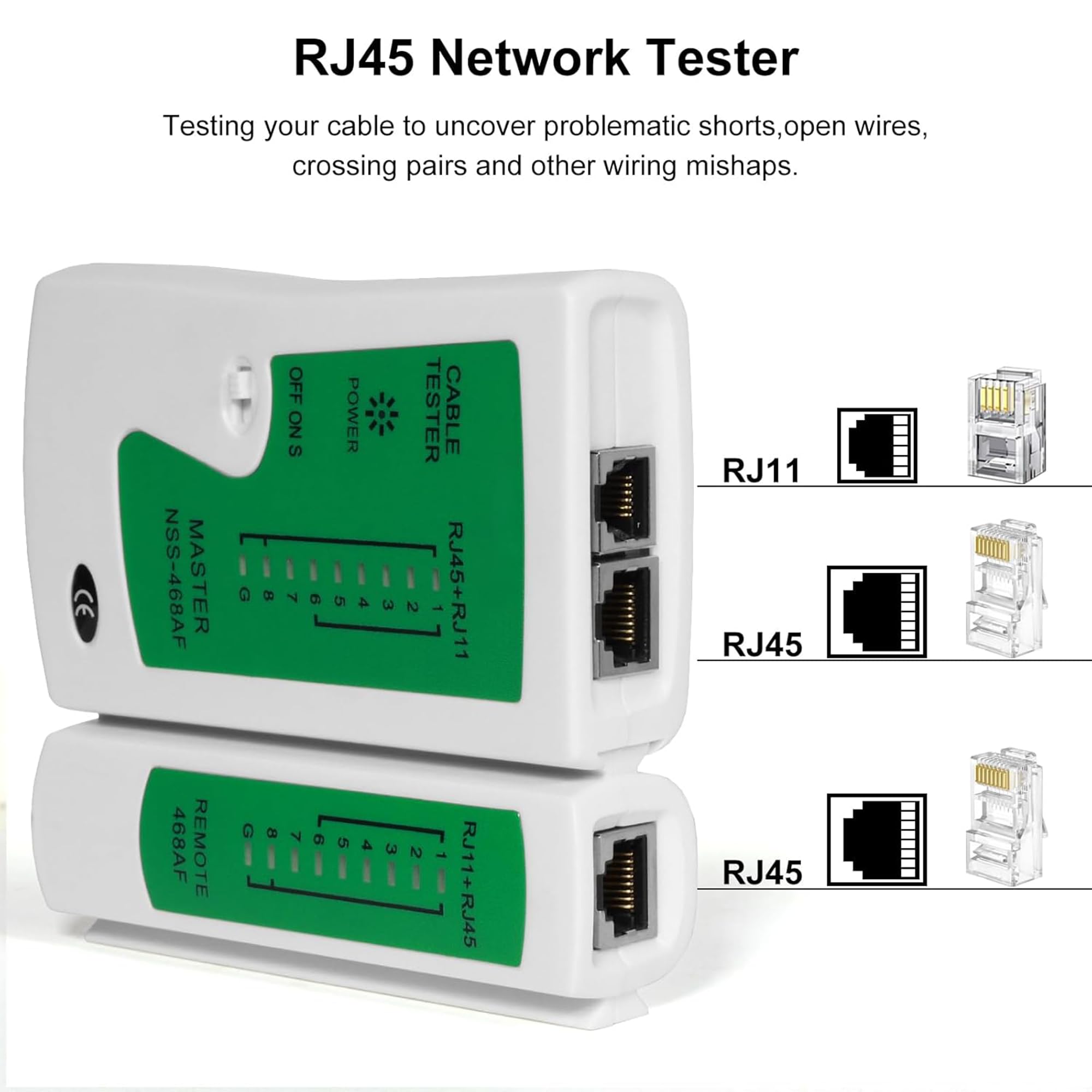 RJ45 Network Tester

Testing your cable to uncover problematic shorts,open wires, crossing pairs and other wiring mishaps.

CABLE TESTER

POWER

OFF ON S

RJ45+RJ11

1 2 3 4 5 6 7 8 G

MASTER NSS-468AF

CE

RJ11+RJ45

1 2 3 4 5 6 7 8 G

REMOTE 468AF

RJ11

RJ45

RJ45