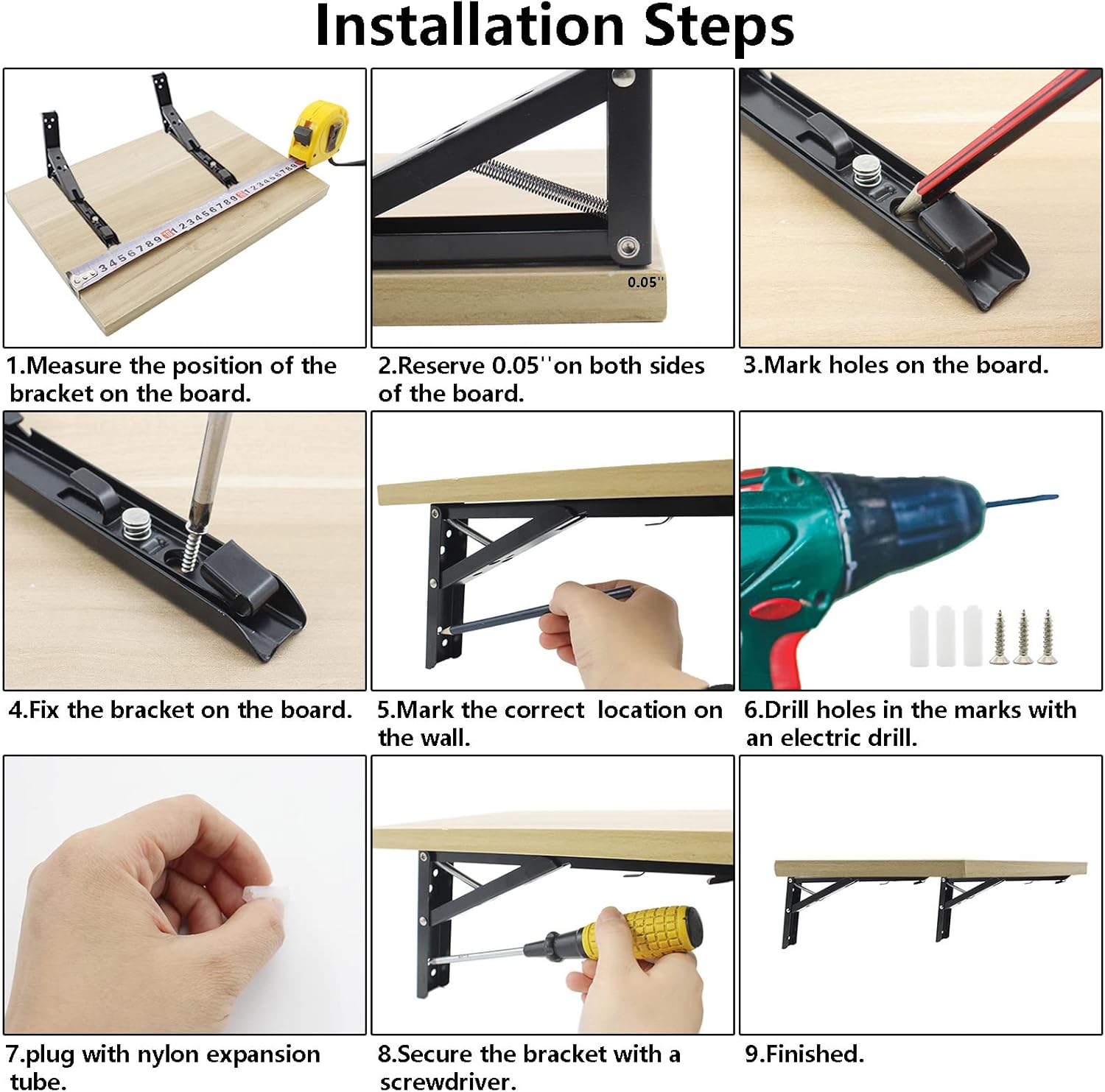 Installation Steps

0.05''

1.Measure the position of the bracket on the board.

2.Reserve 0.05''on both sides of the board.

3.Mark holes on the board.

4.Fix the bracket on the board.

5.Mark the correct location on the wall.

6.Drill holes in the marks with an electric drill.

7.plug with nylon expansion tube.

8.Secure the bracket with a screwdriver.

9.Finished.